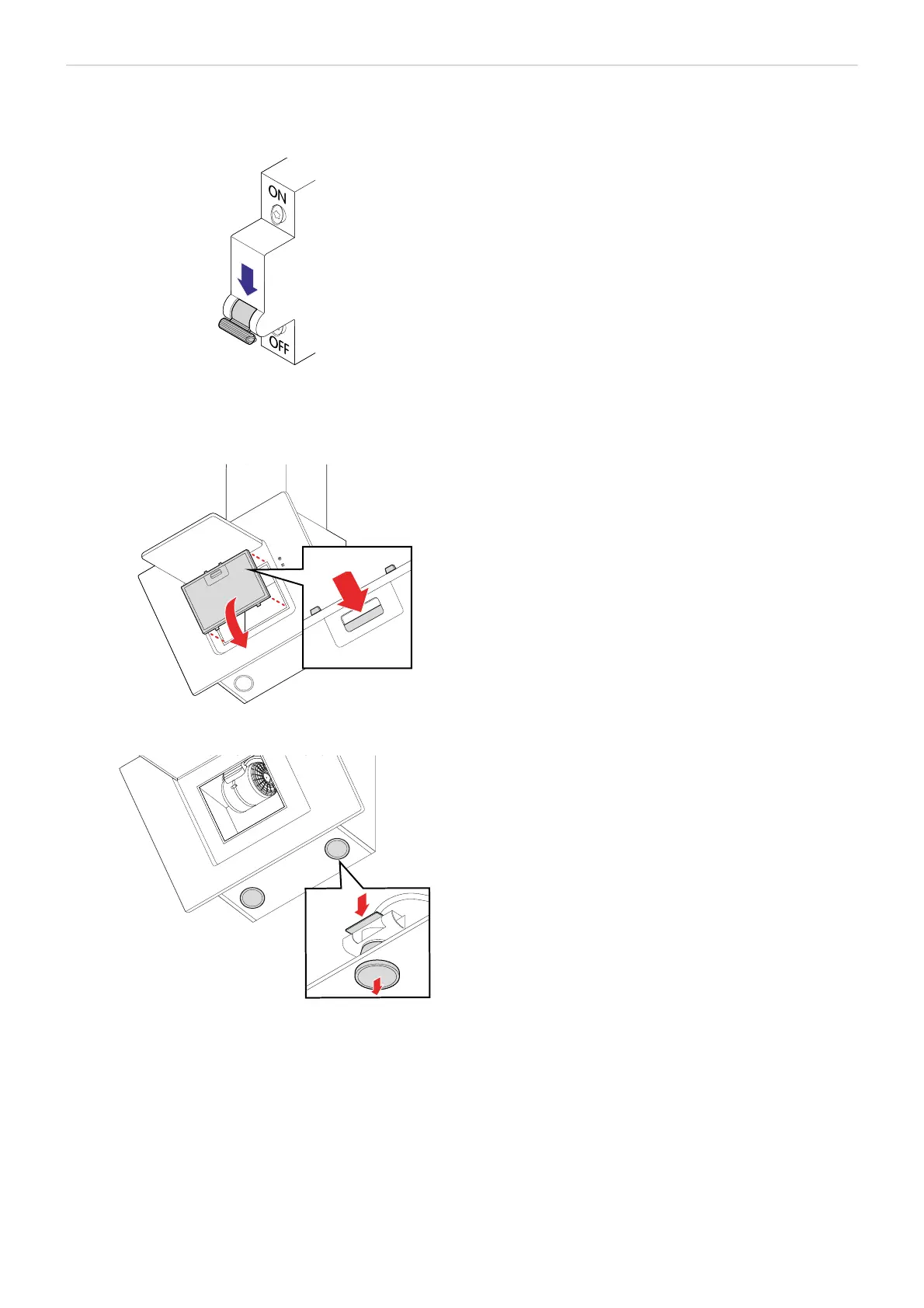 ON

OFF