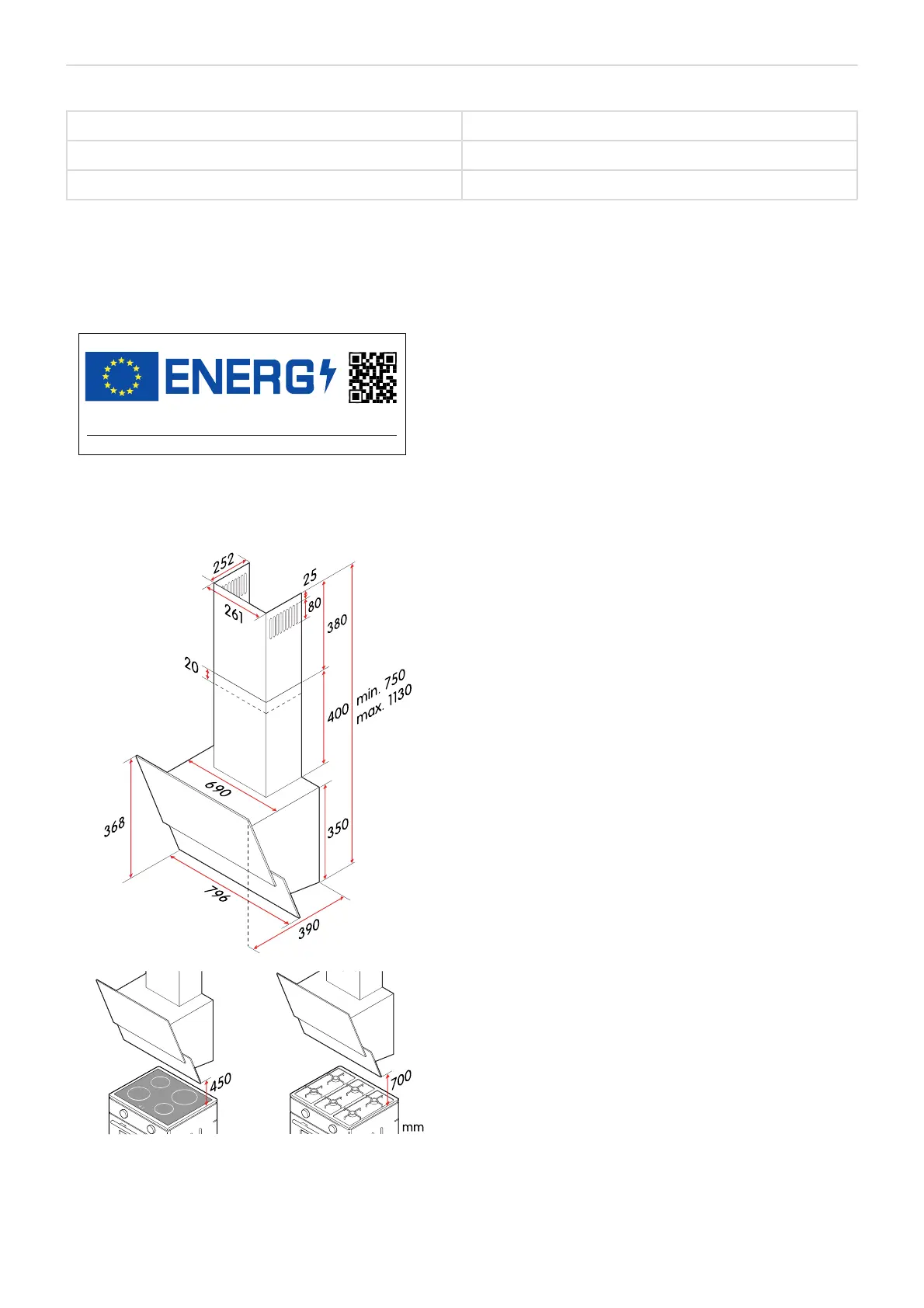 ENERG

252
25
261
80
380
20
400
min. 750
max. 1130
690
368
350
796
390
450
700
mm