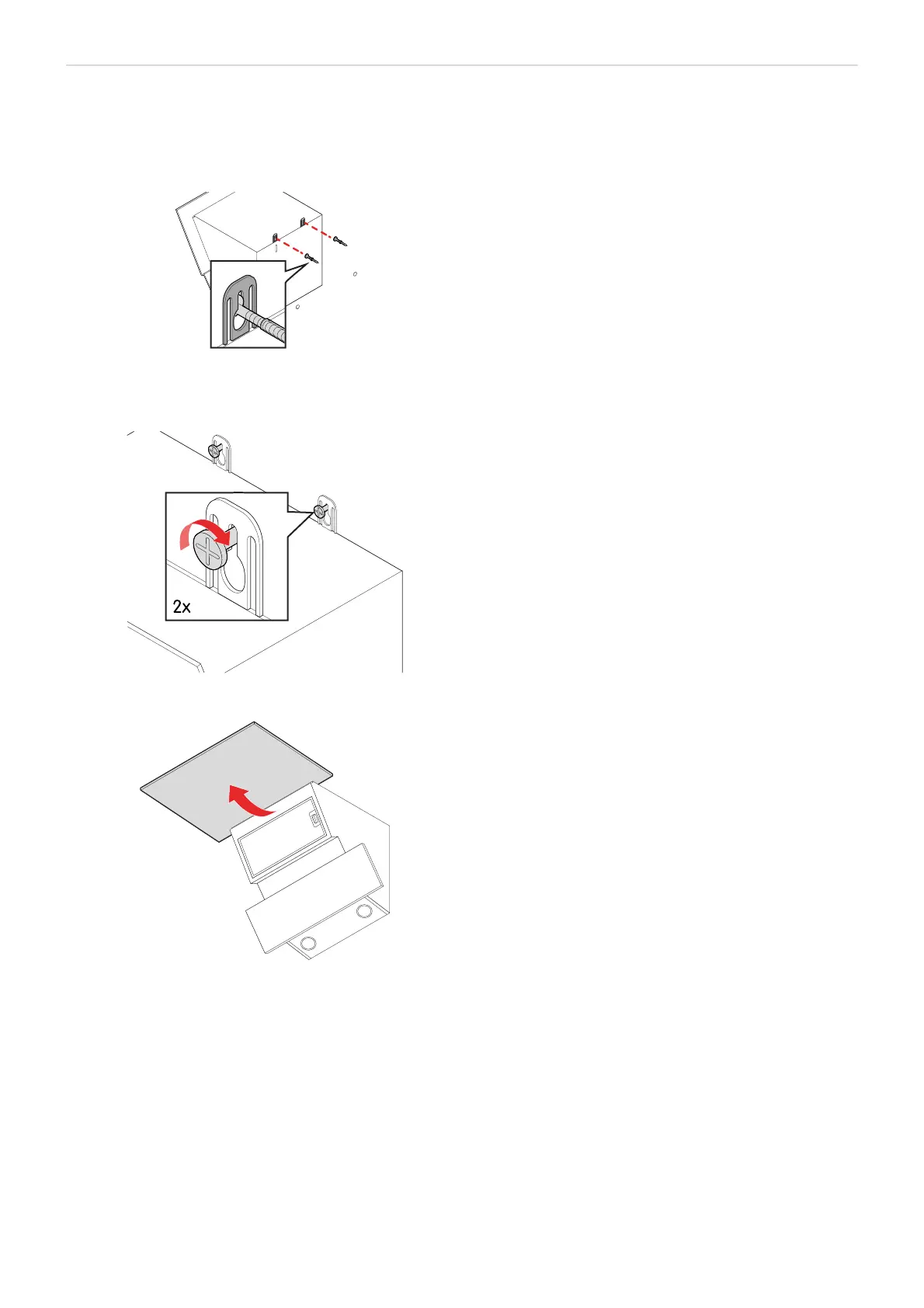 2x