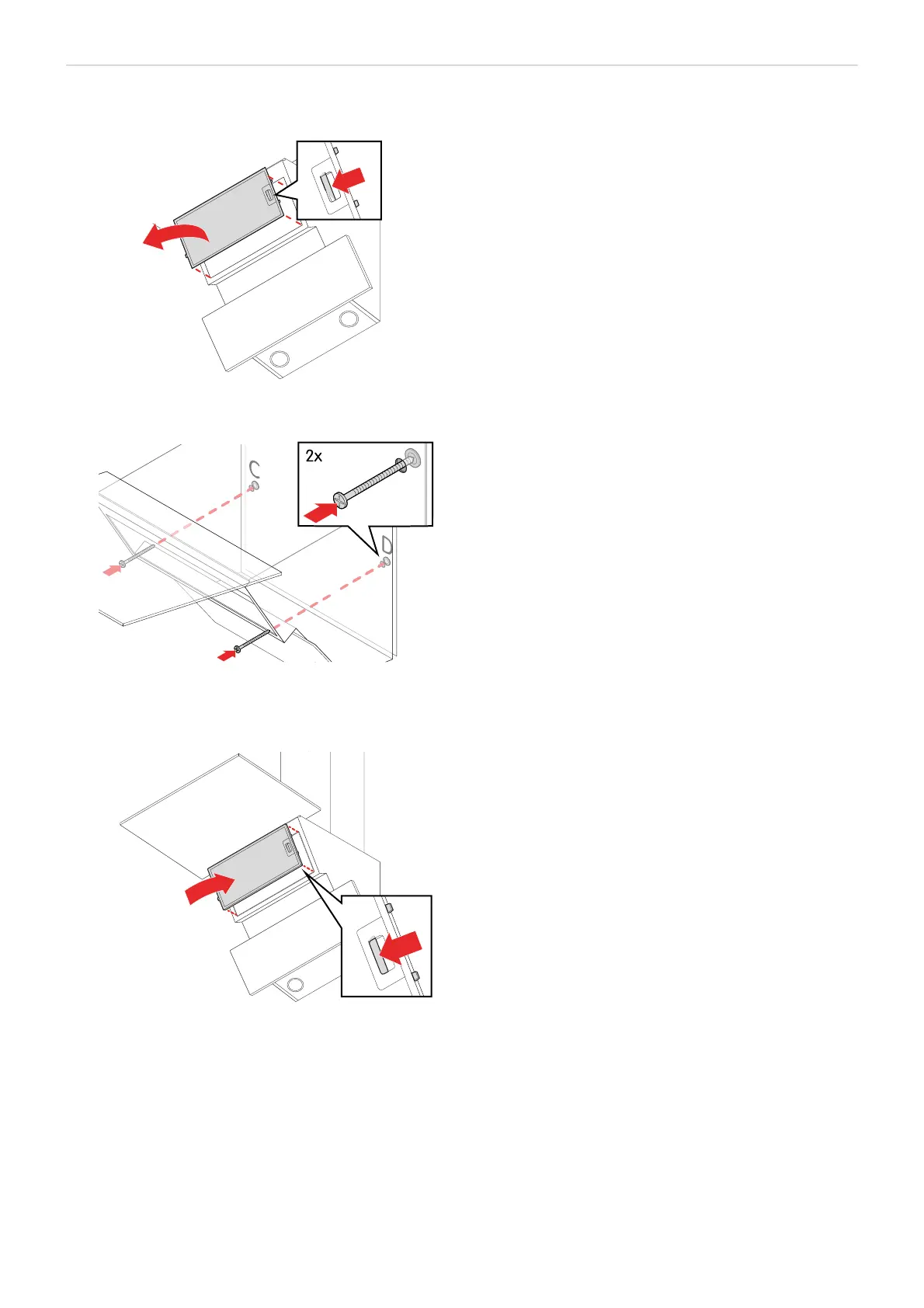 2x