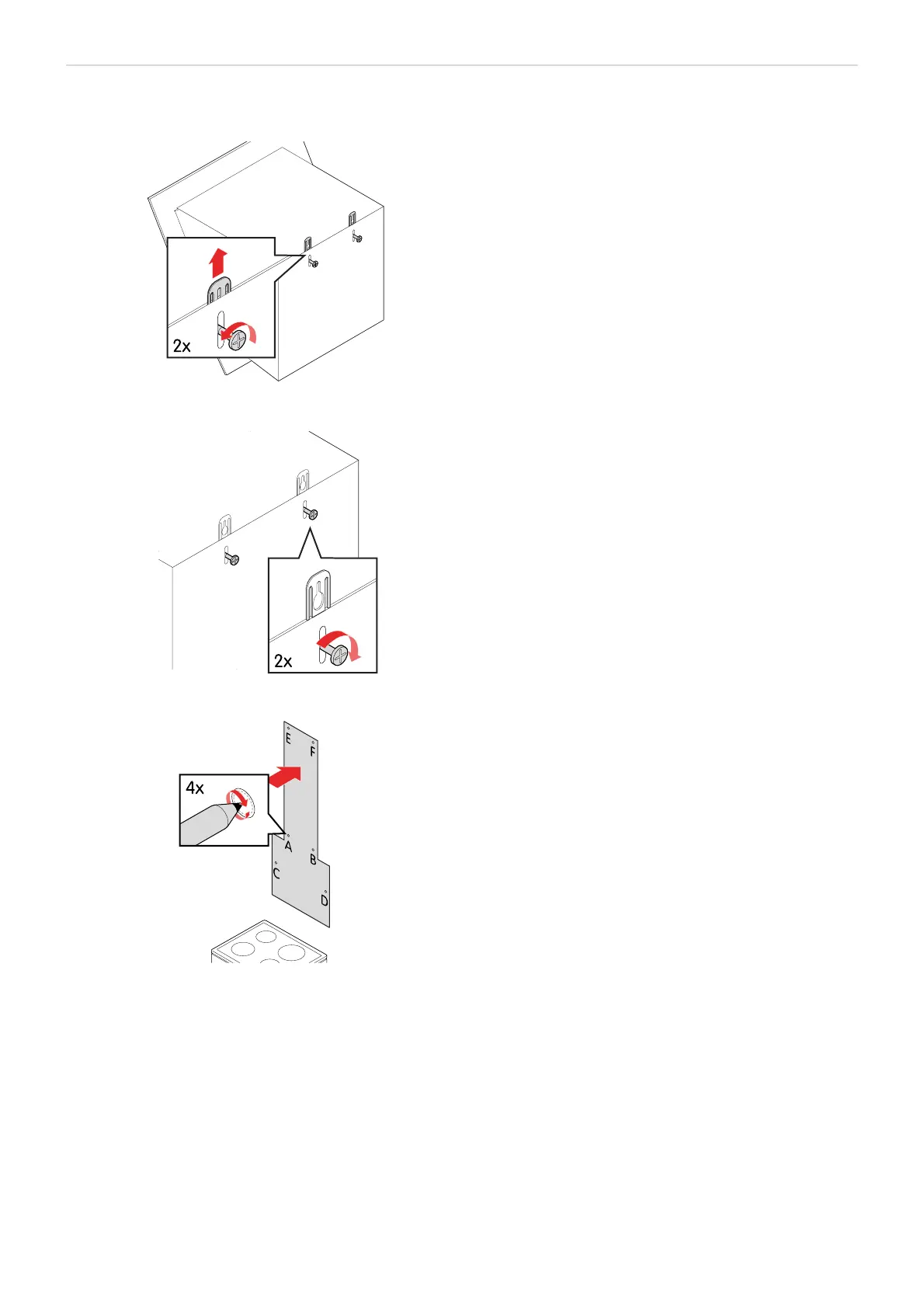 2x

2x

4x

E
F
A
B
C
D