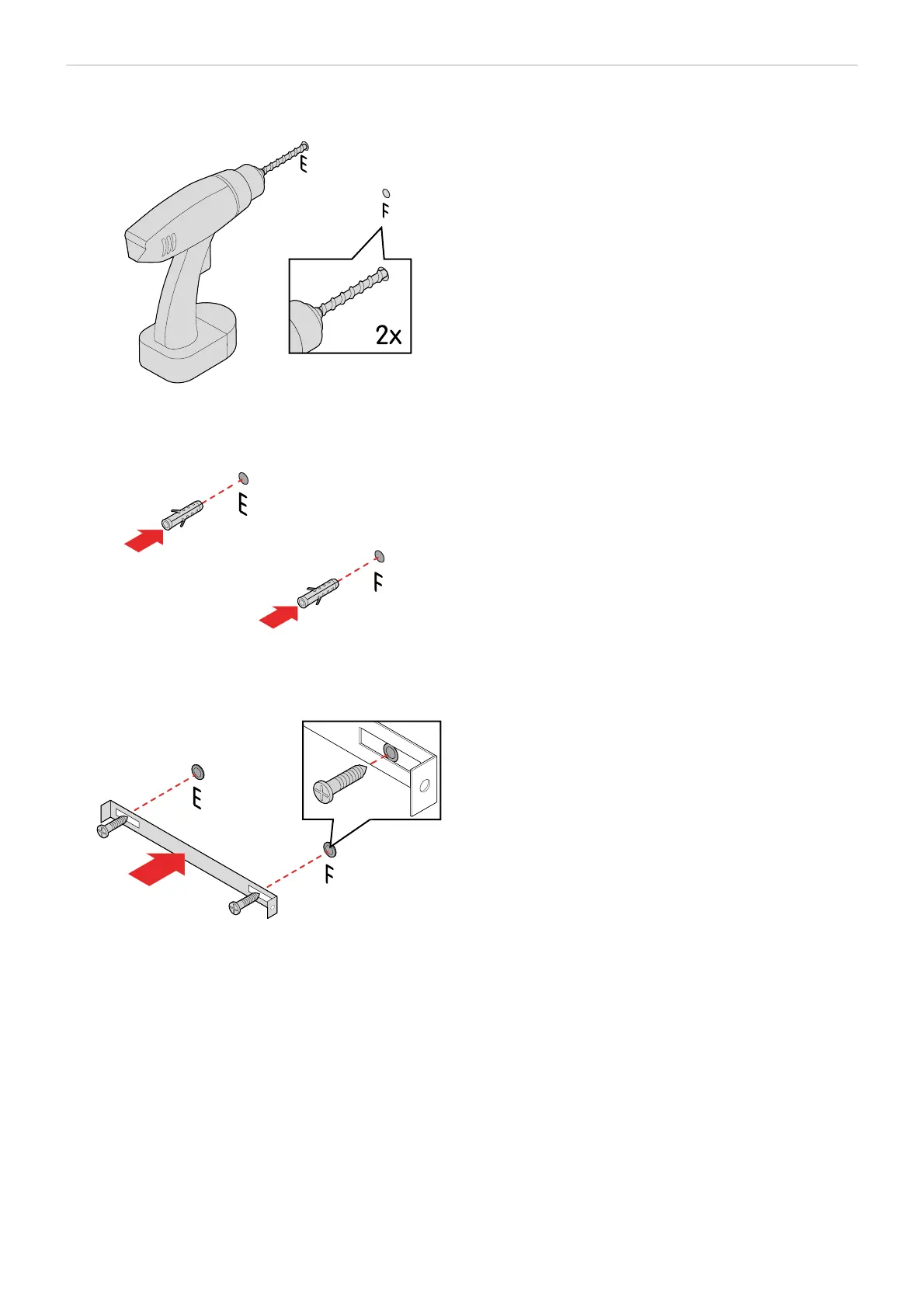 E

F

2x

E

F

E

F