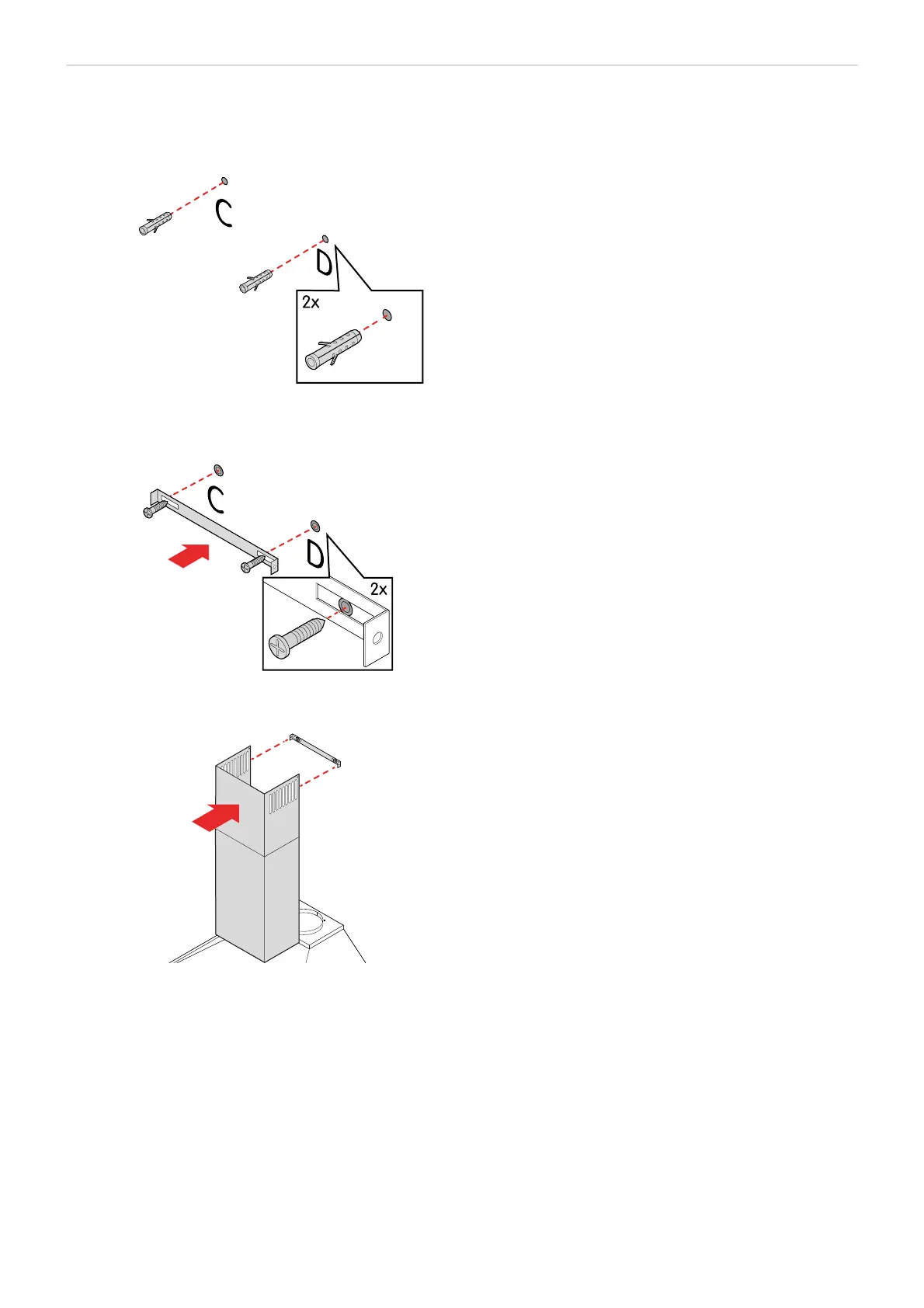 C

D

2x

C

D

2x