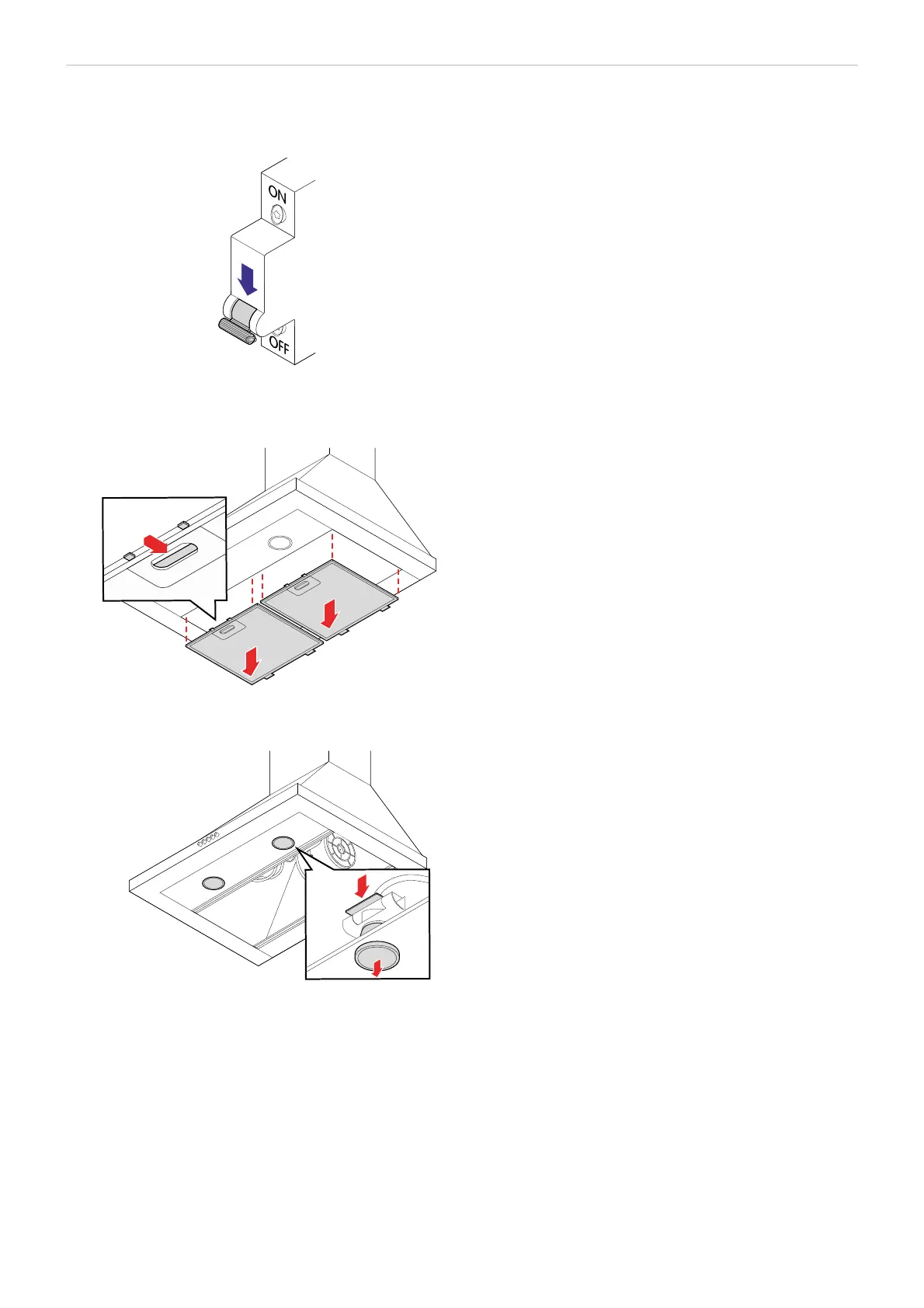 ON

OFF