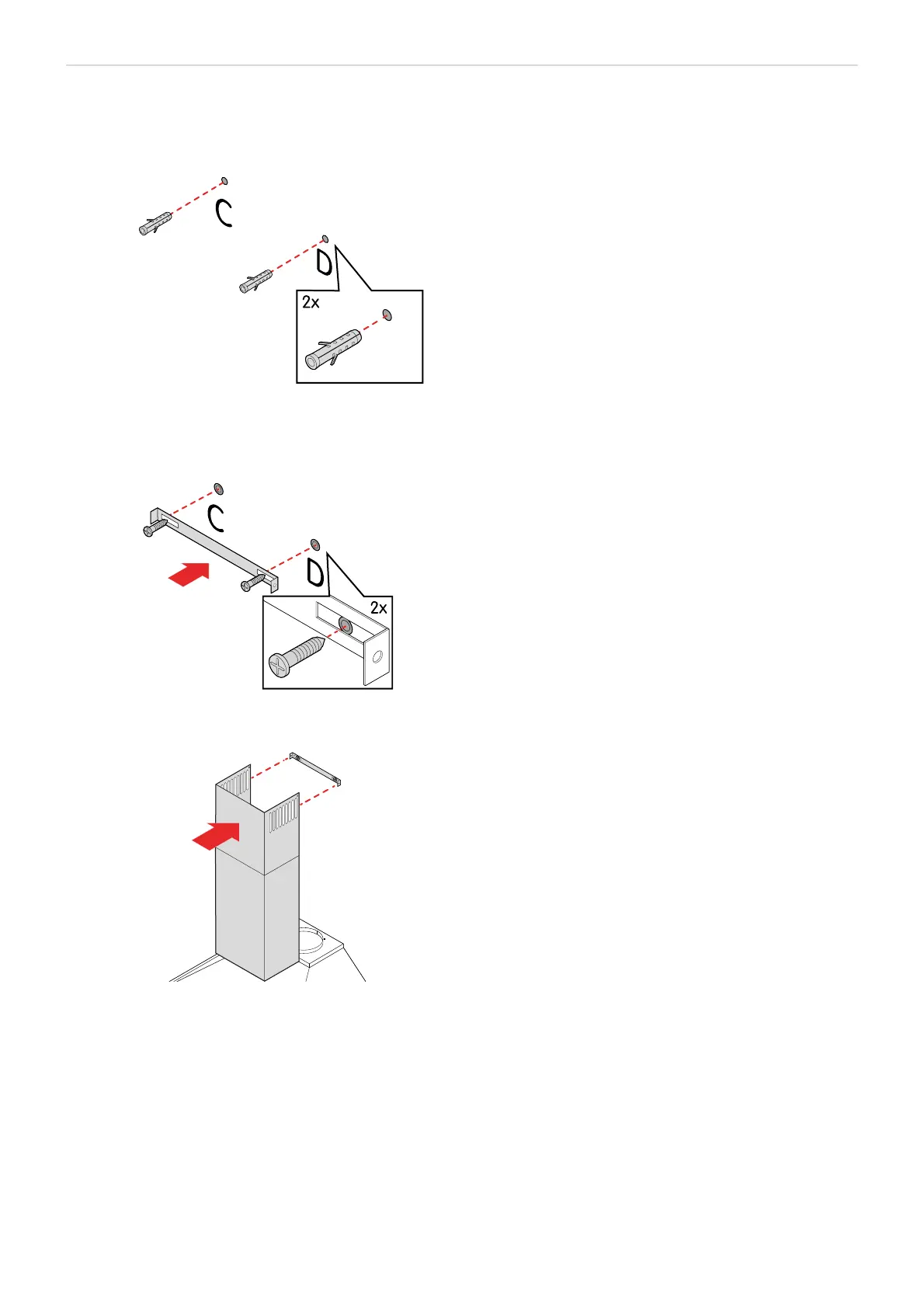 C

D

2x

C

D

2x