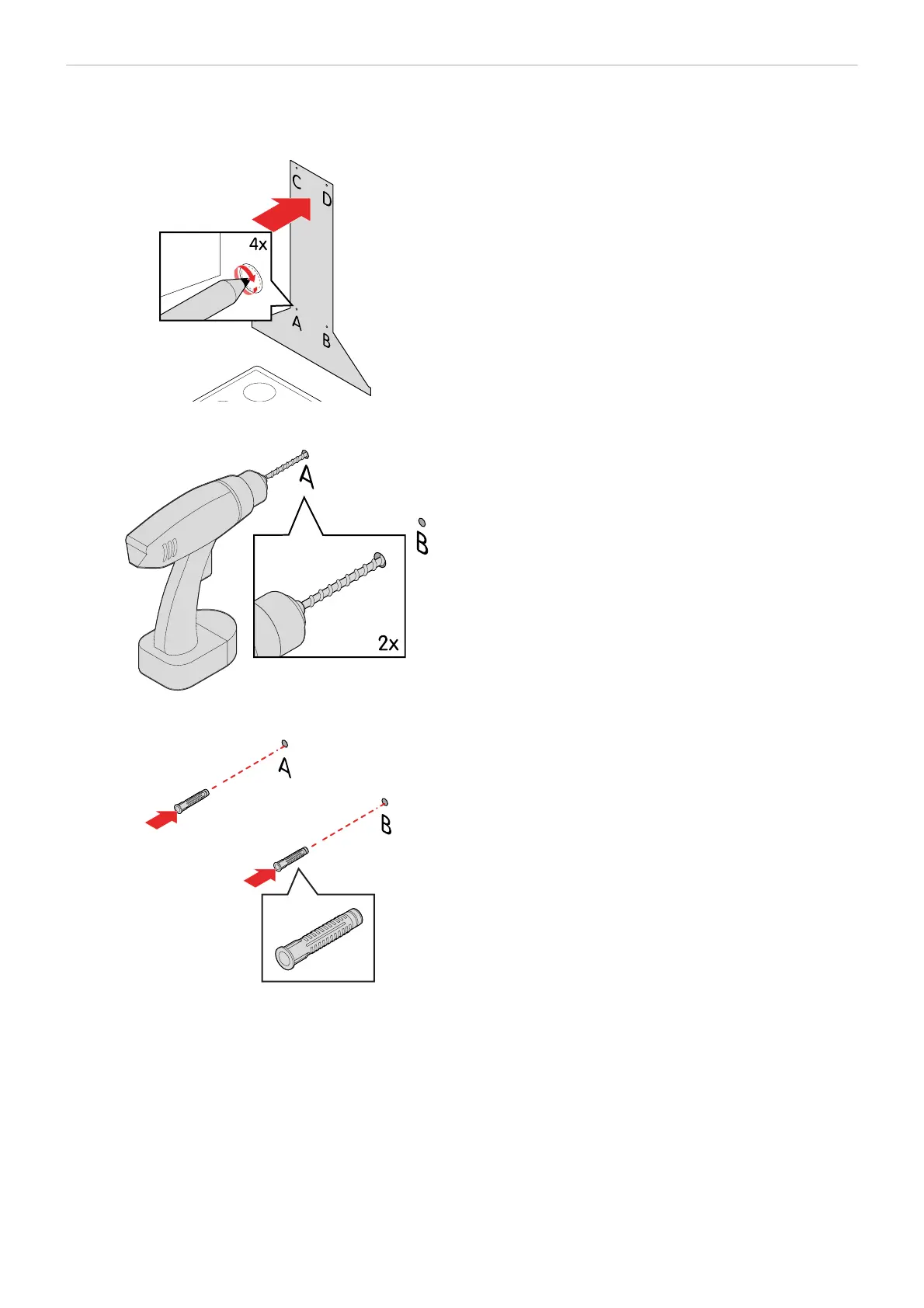 C
D
4x
A
B

A
B
2x

A
B