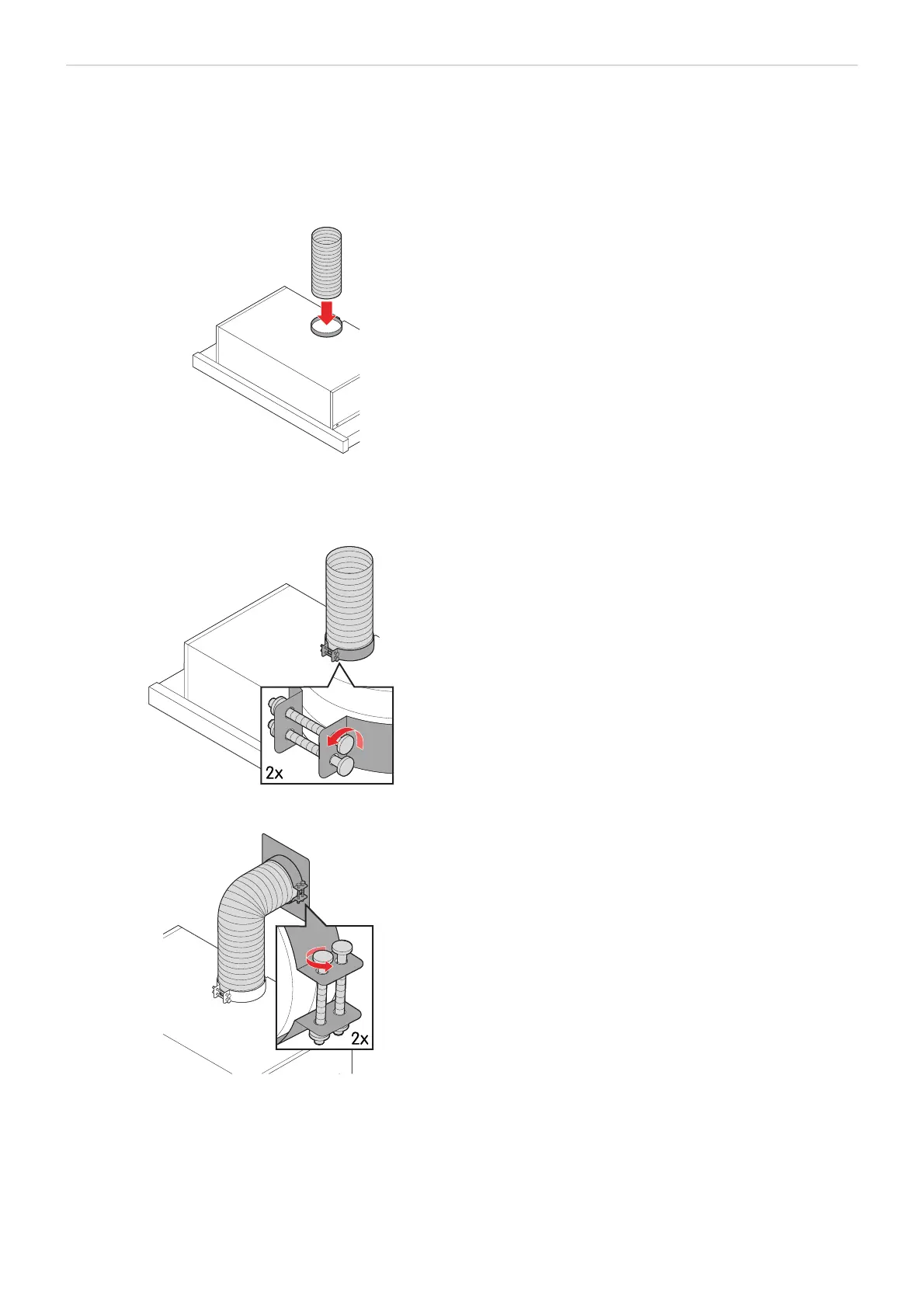 2x

2x