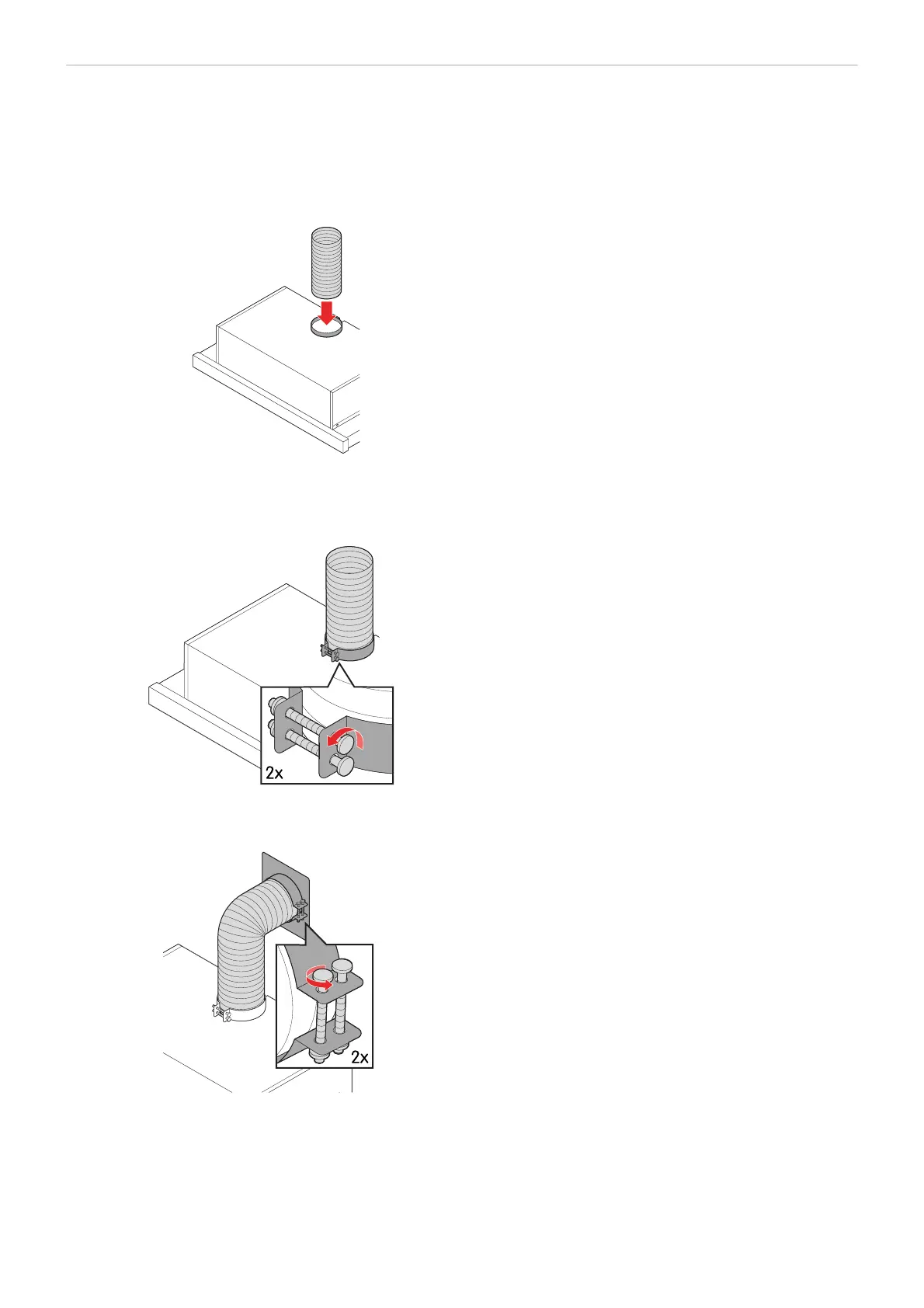 2x

2x