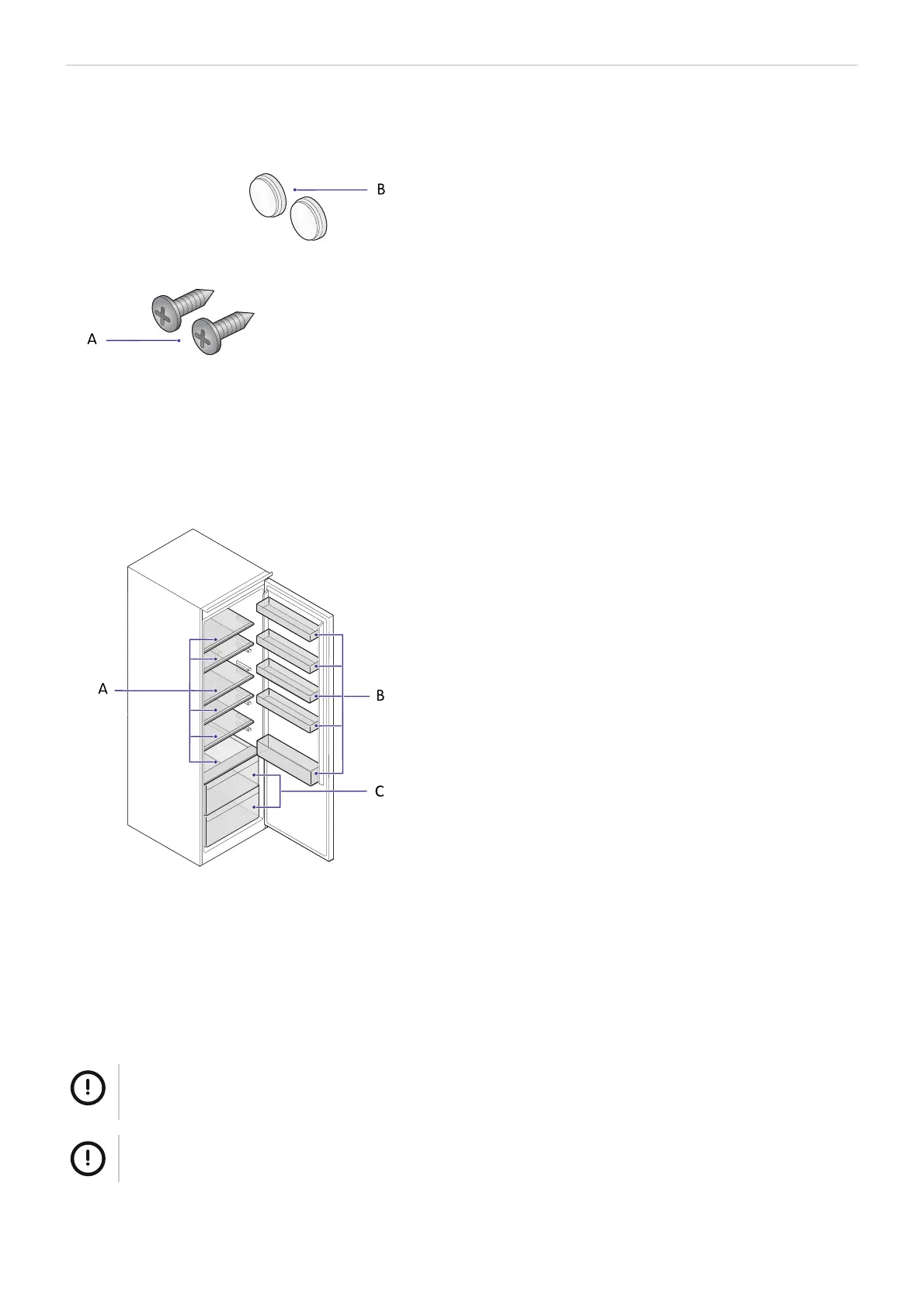 B

A

A

B

C