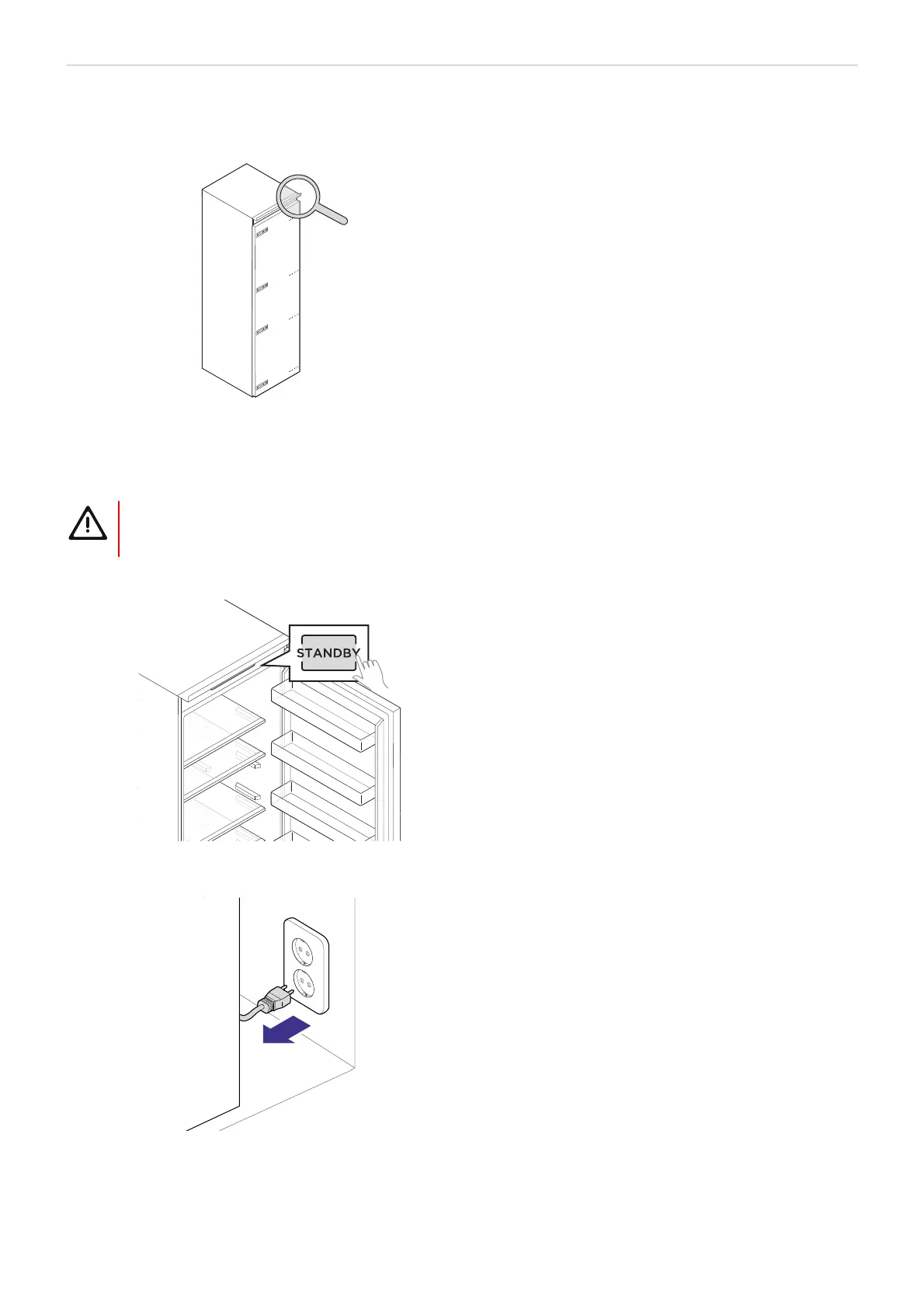 STANDBY