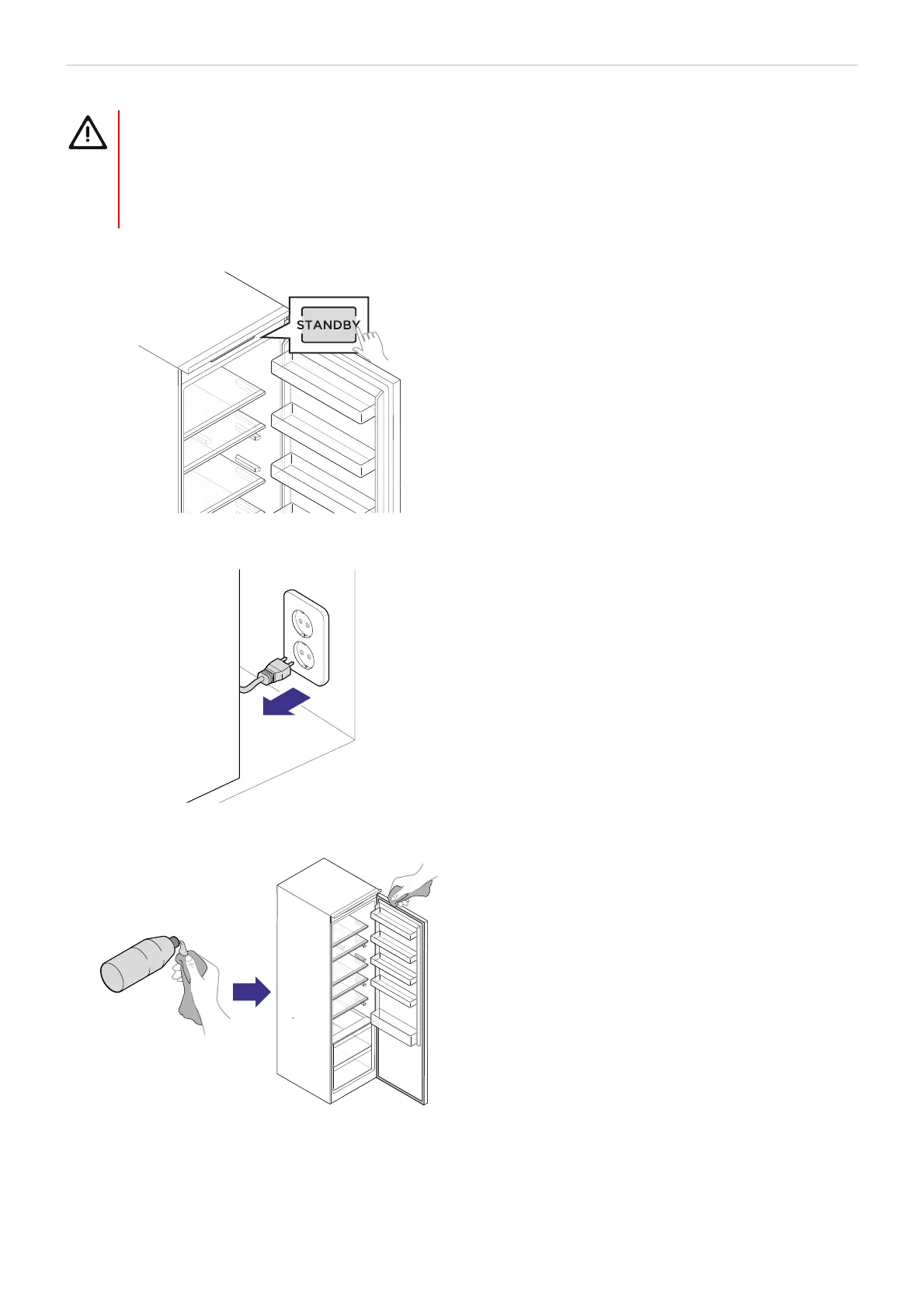 STANDBY