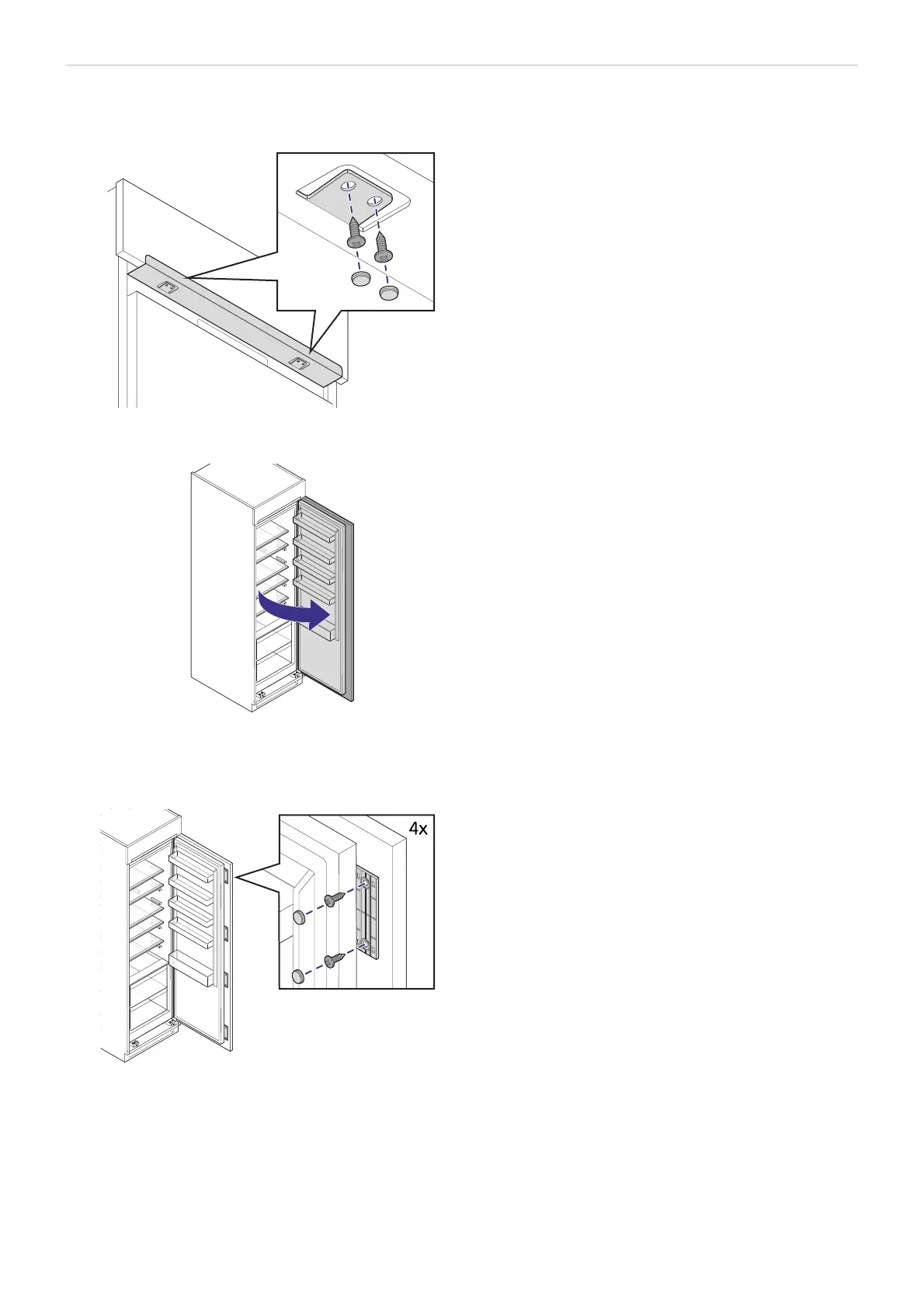 4x