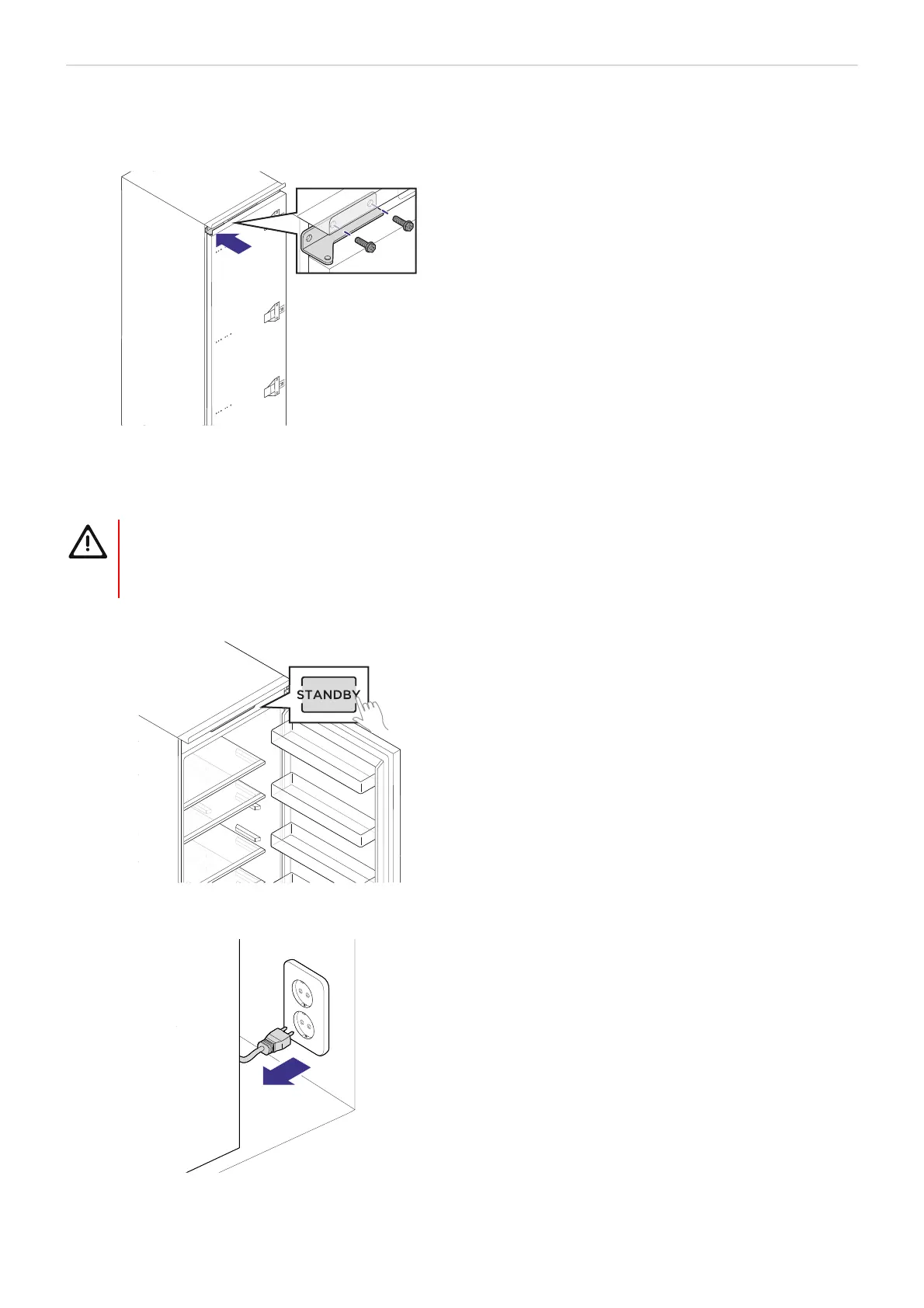 STANDBY