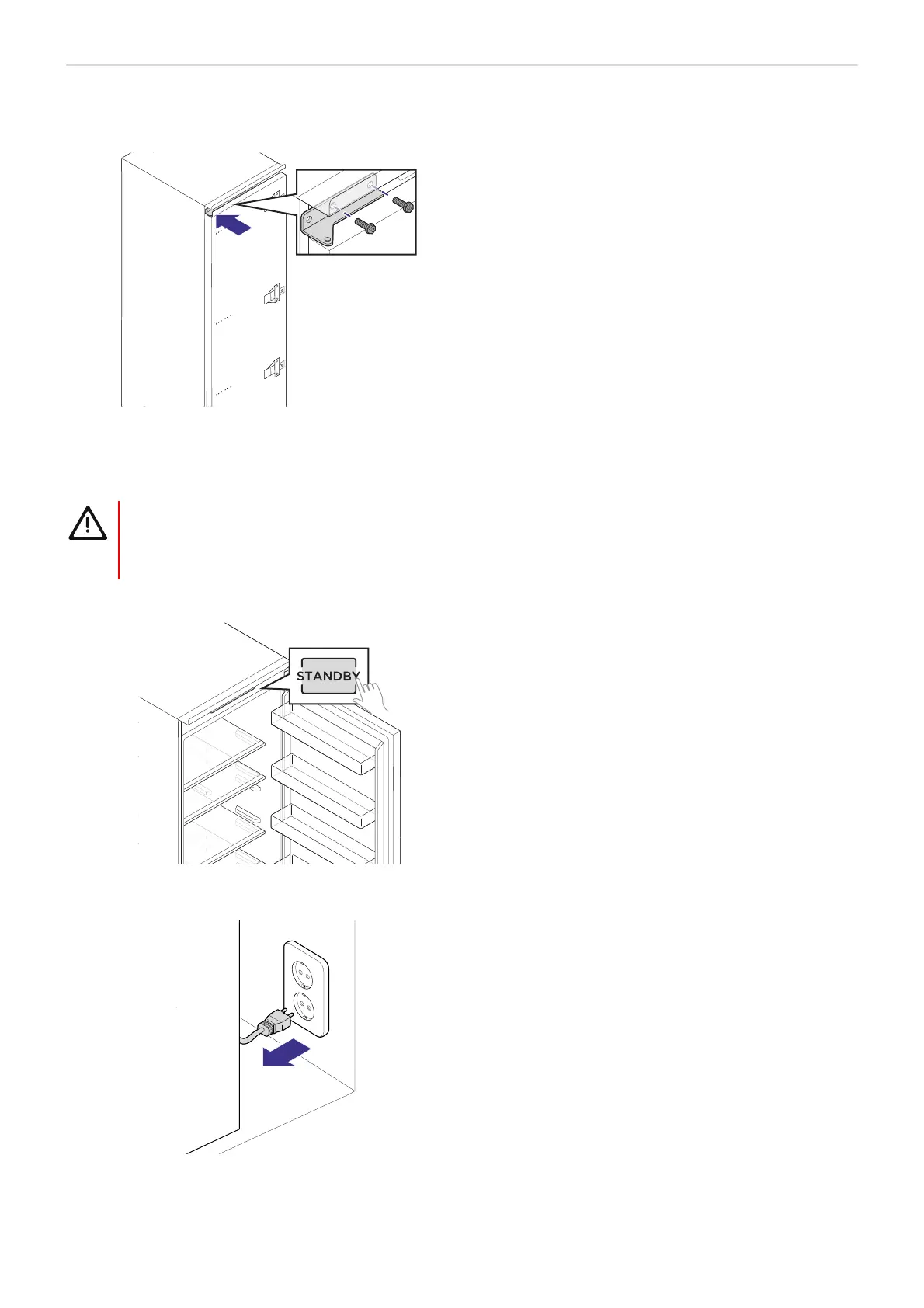 STANDBY