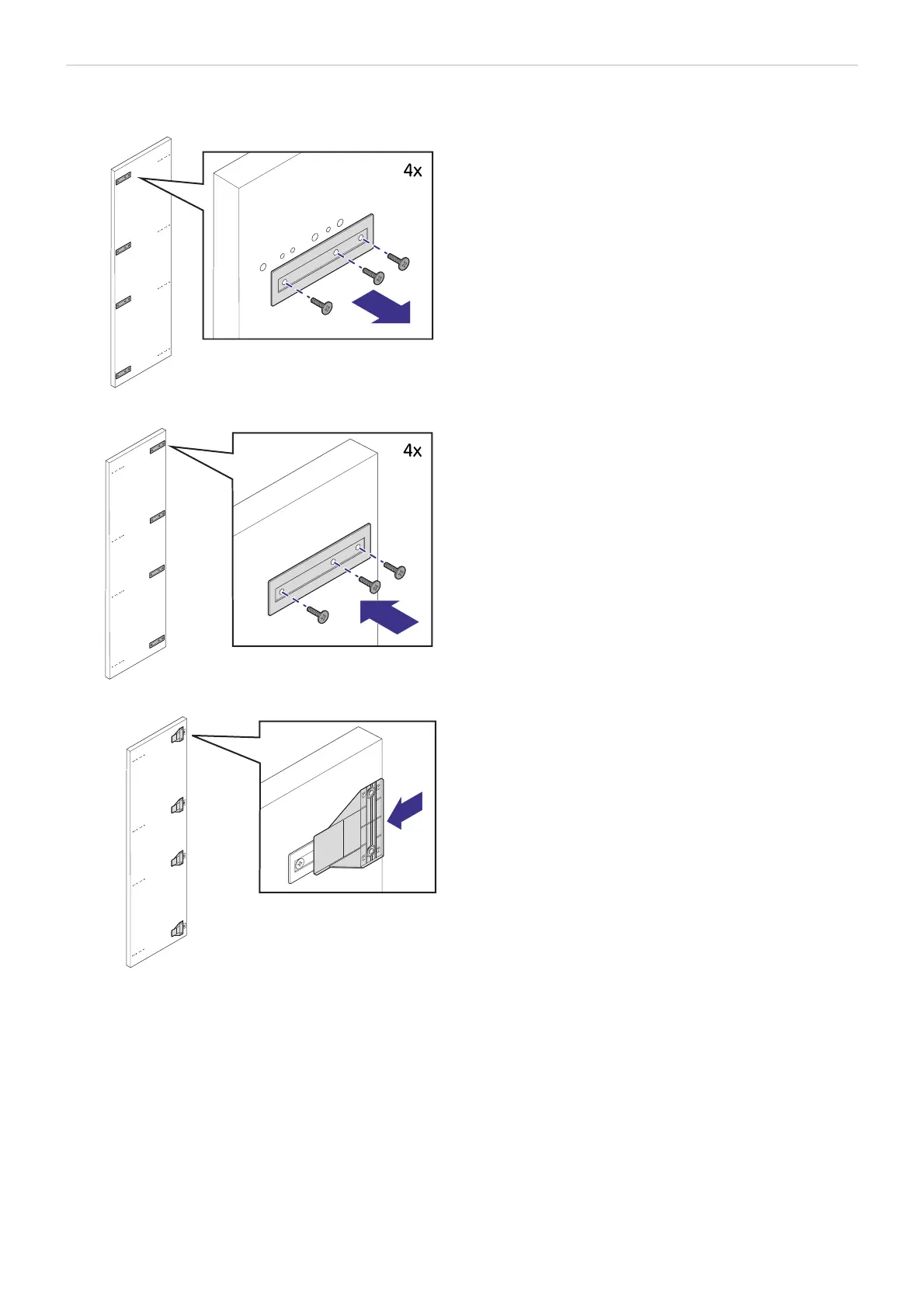 4x

4x