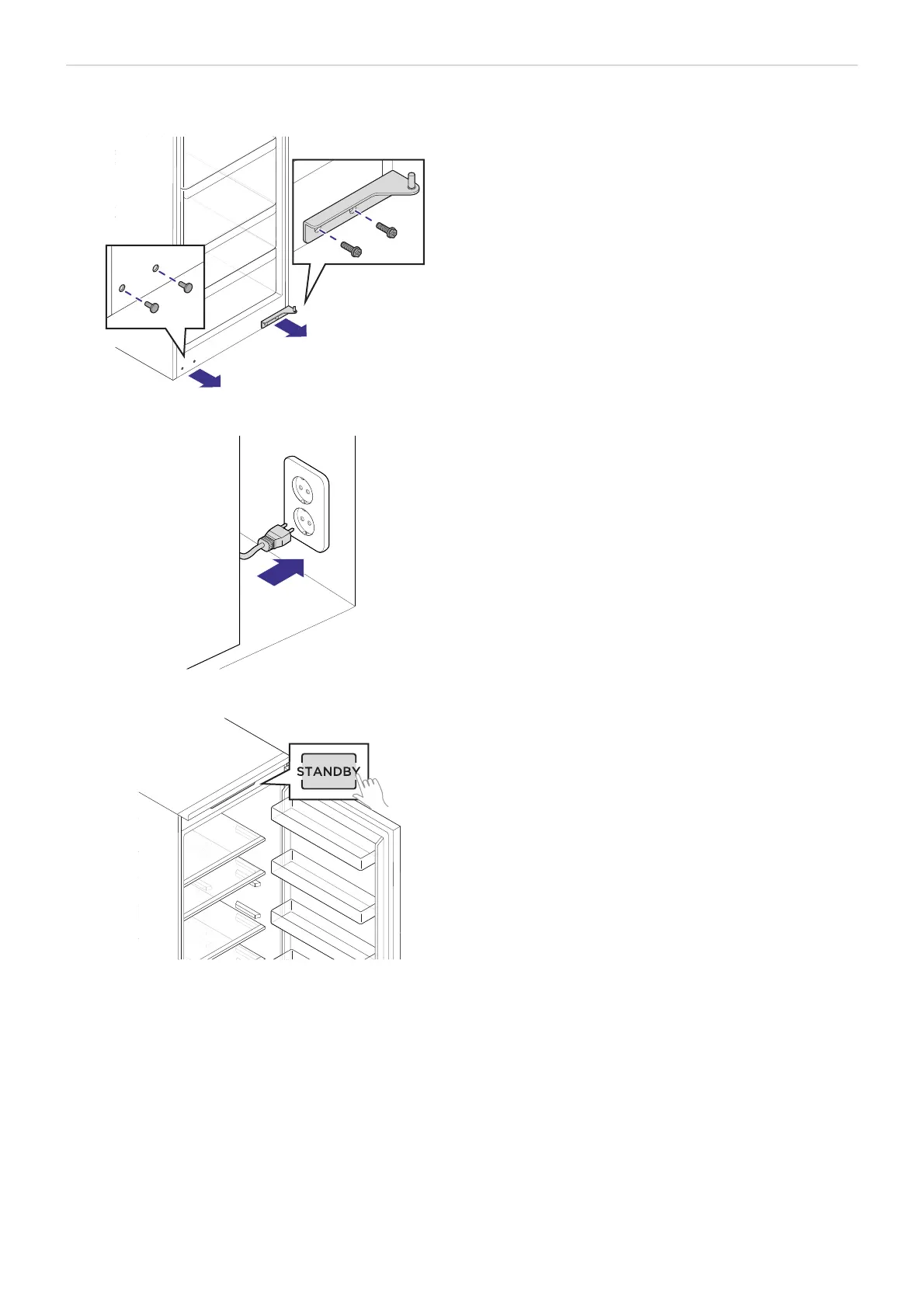 STANDBY