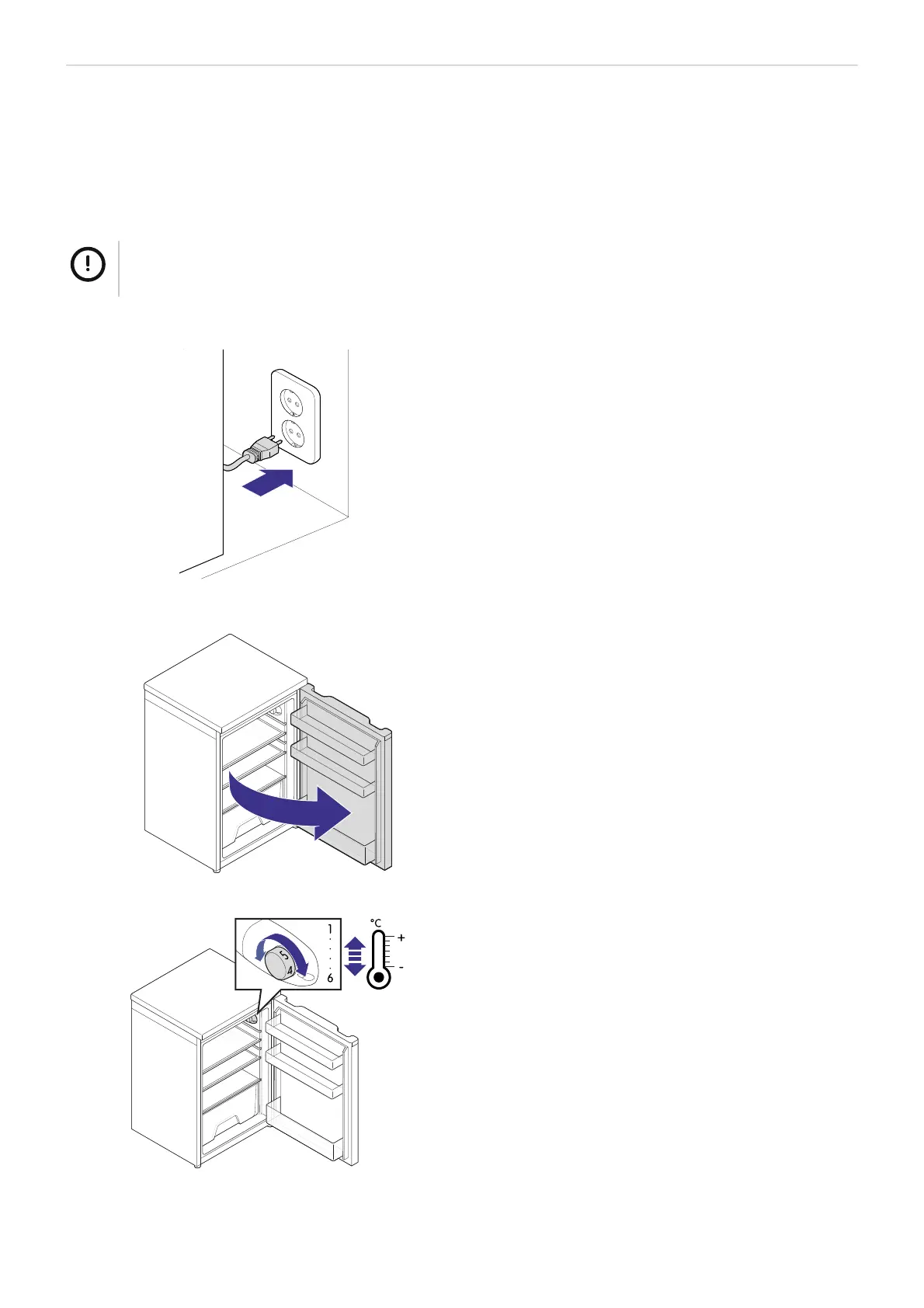 1
.
.
.
.
6

5
4

°C
+
-