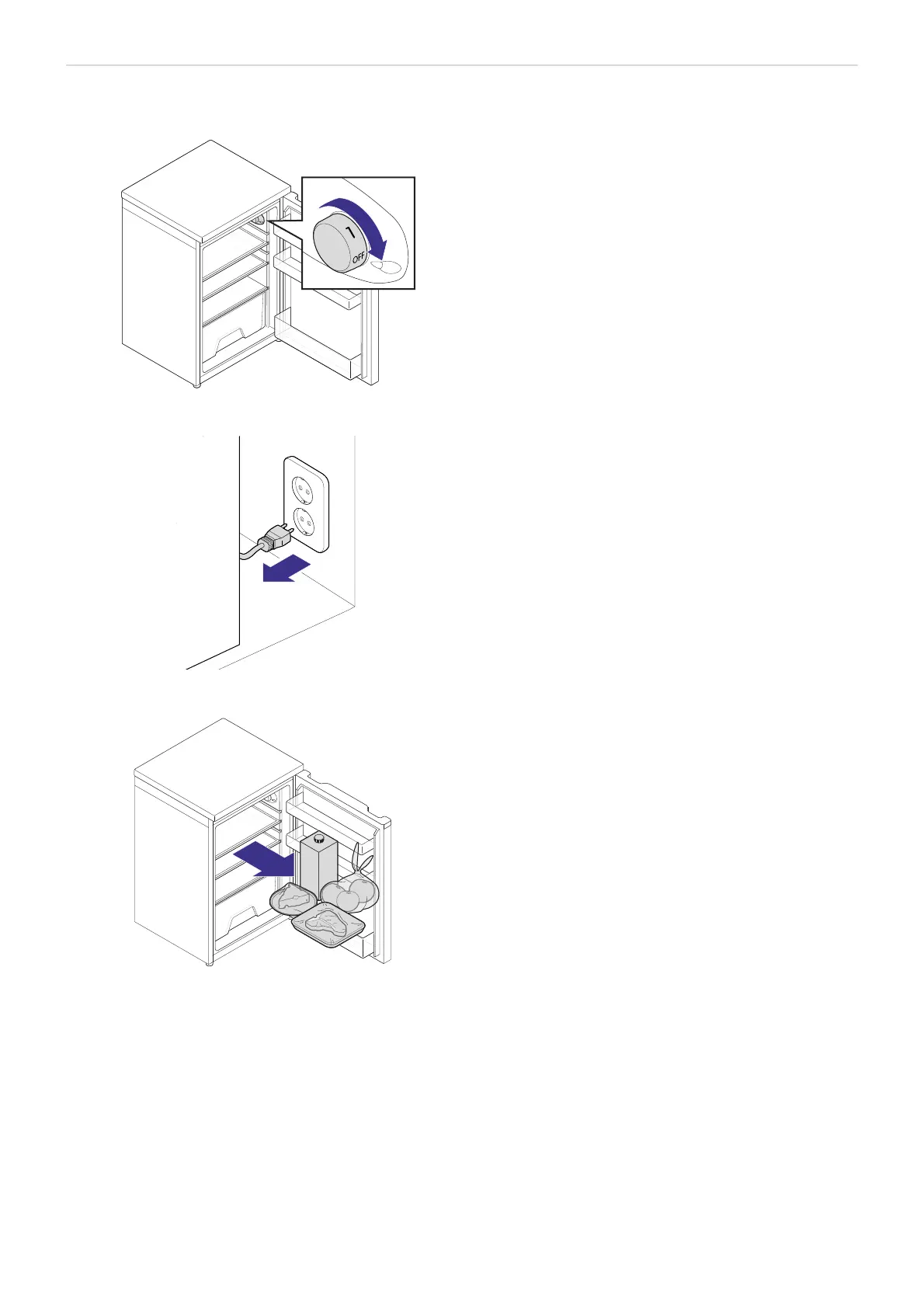 1
OFF