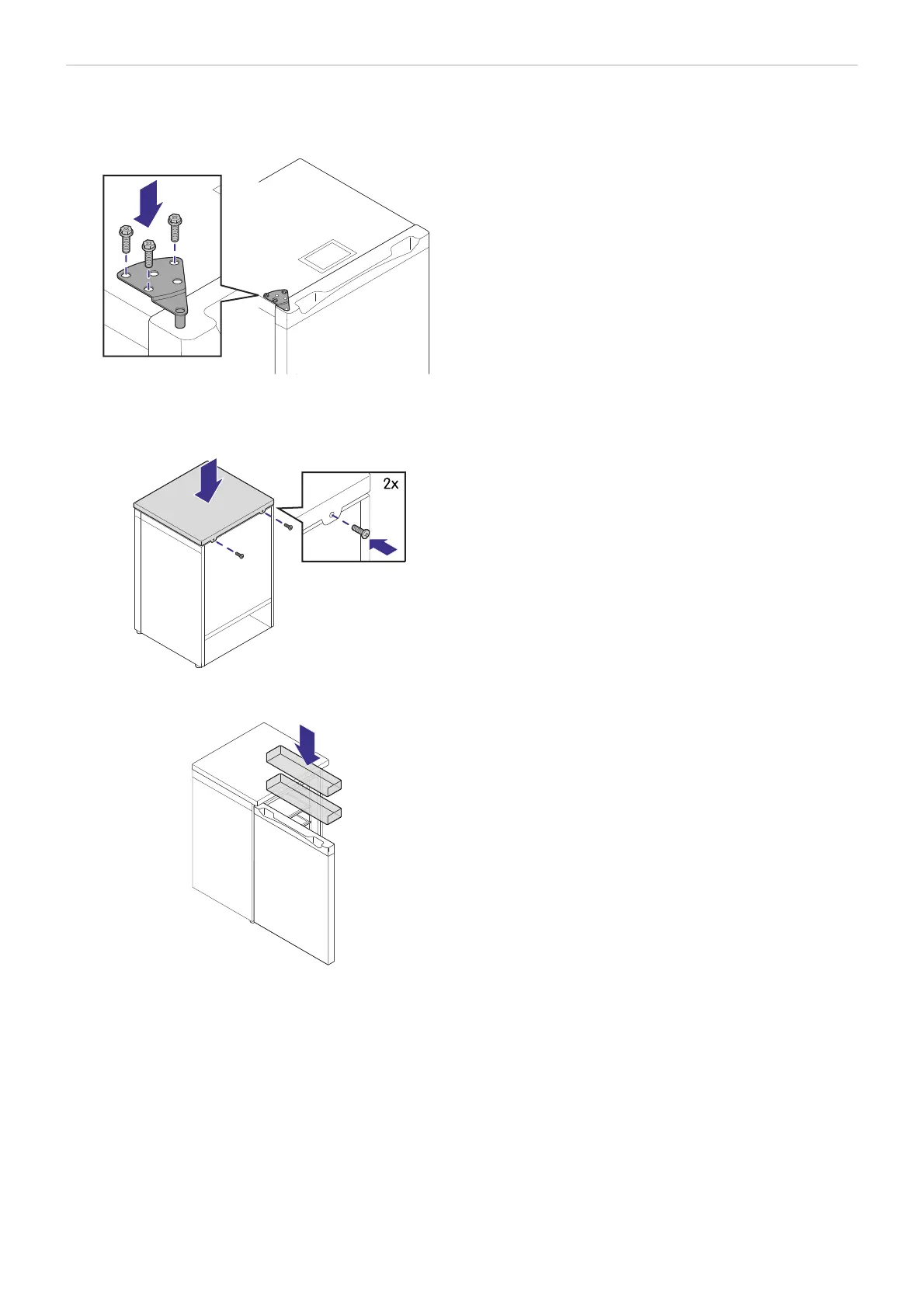 2x