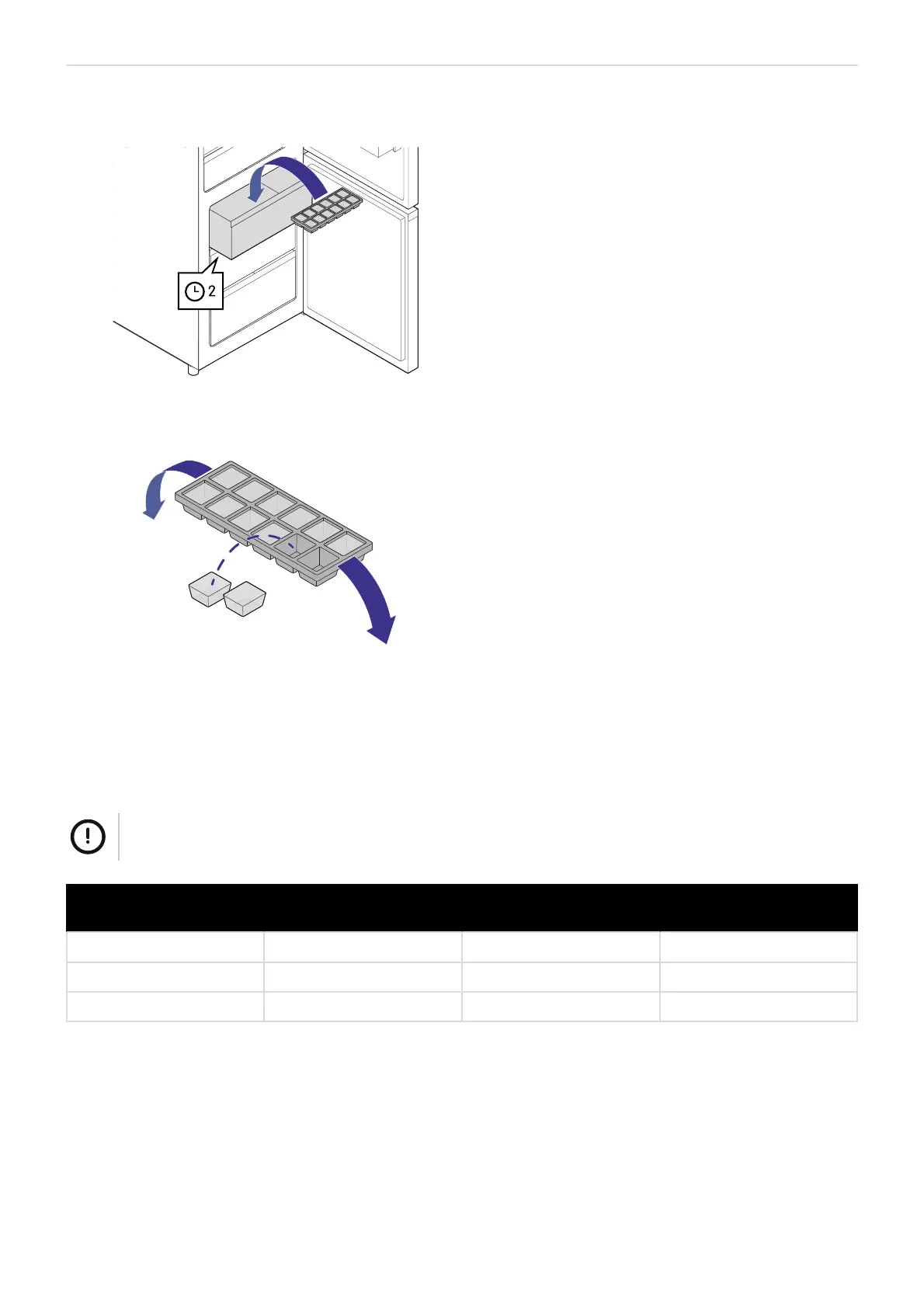 2