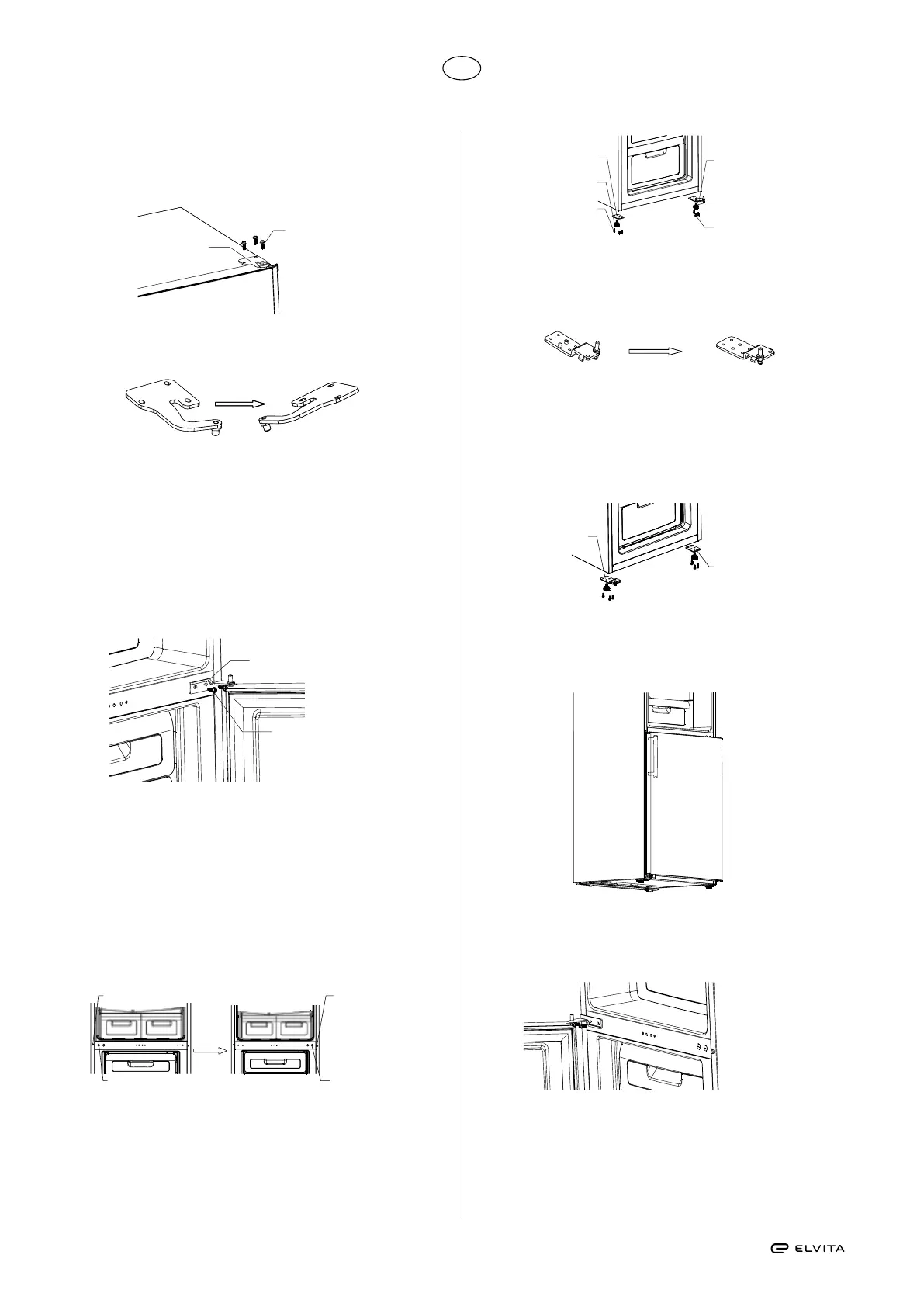 ELVITA