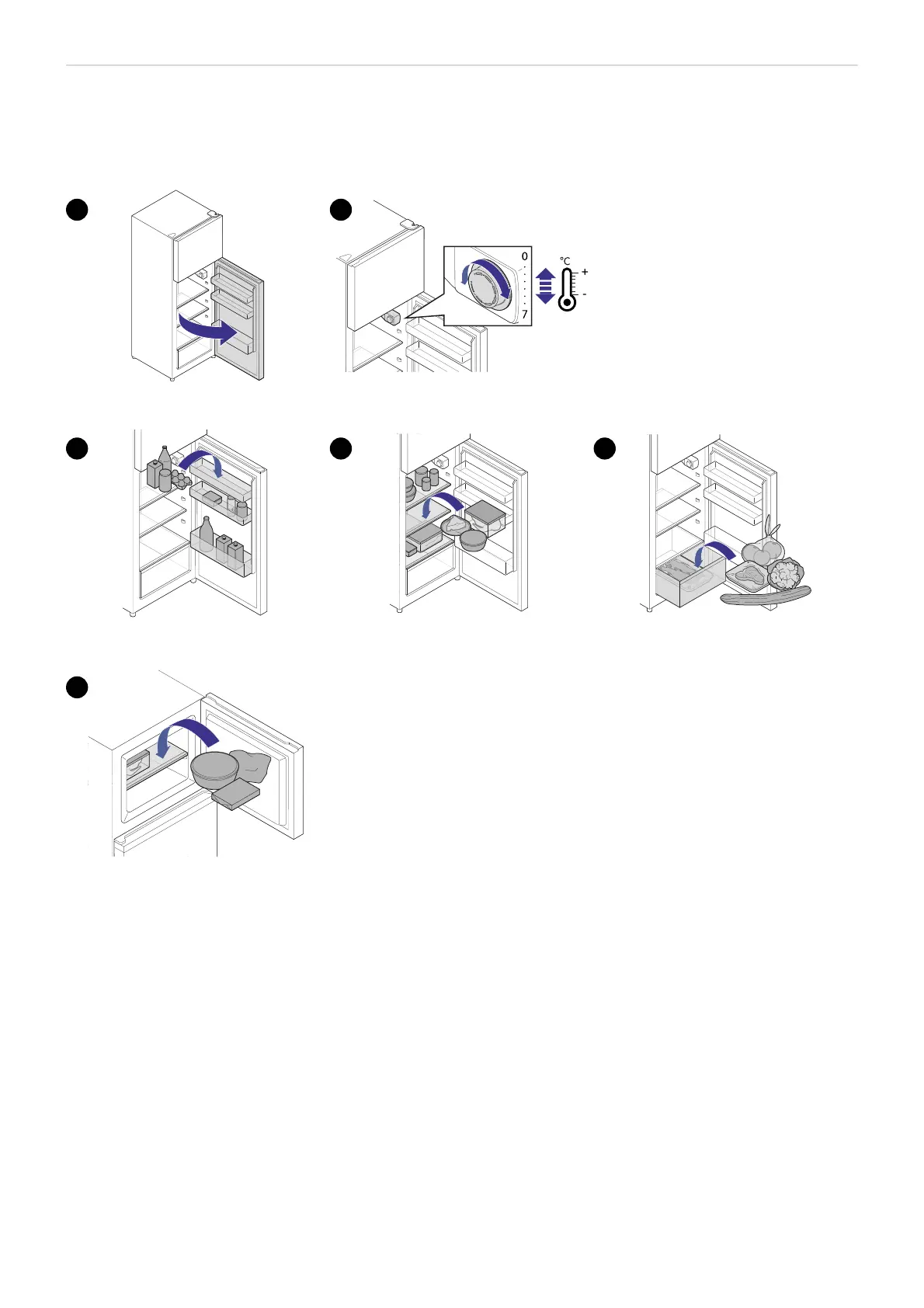 0
7
°C
+
-