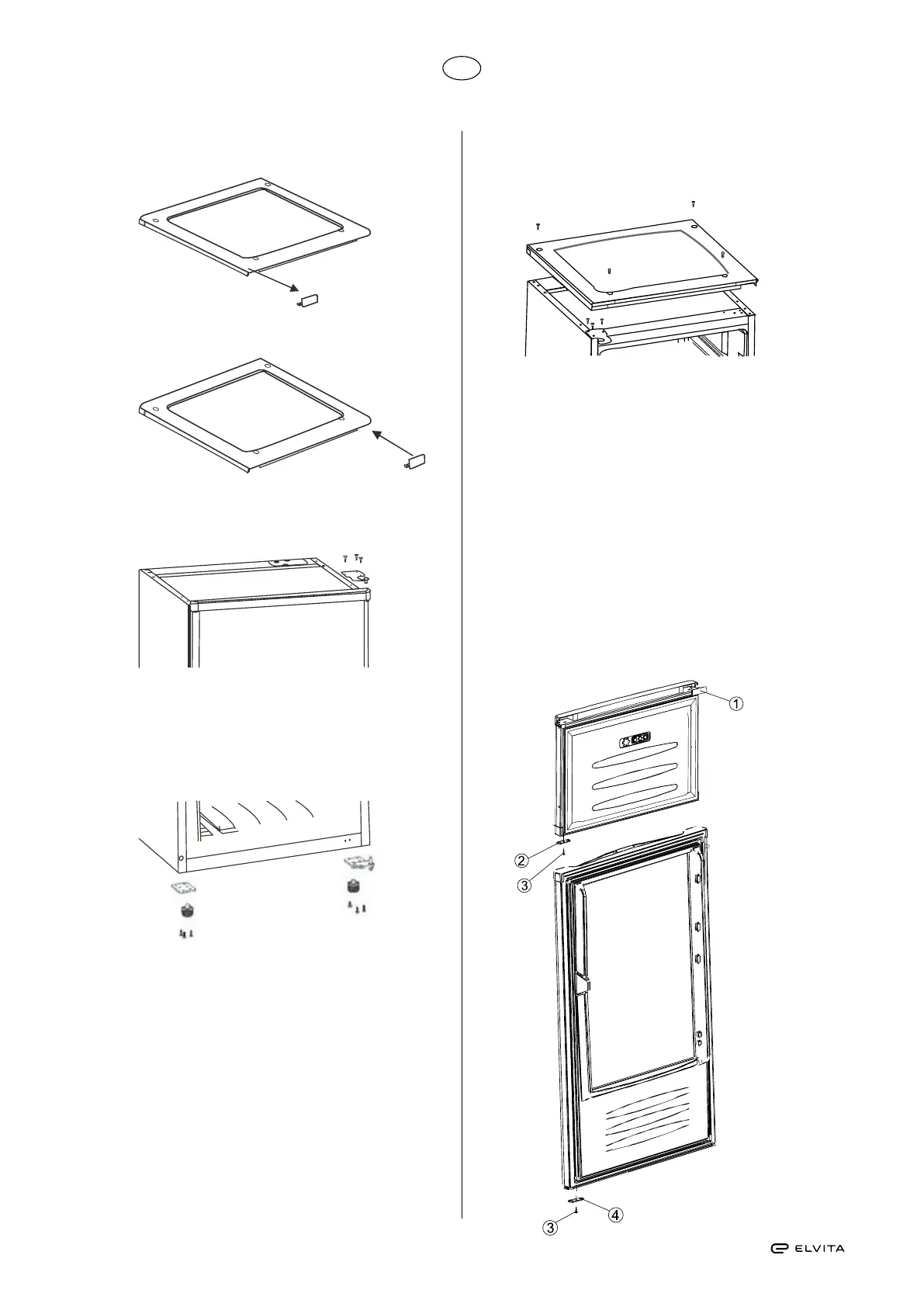 1

2

3

3

4

ELVITA