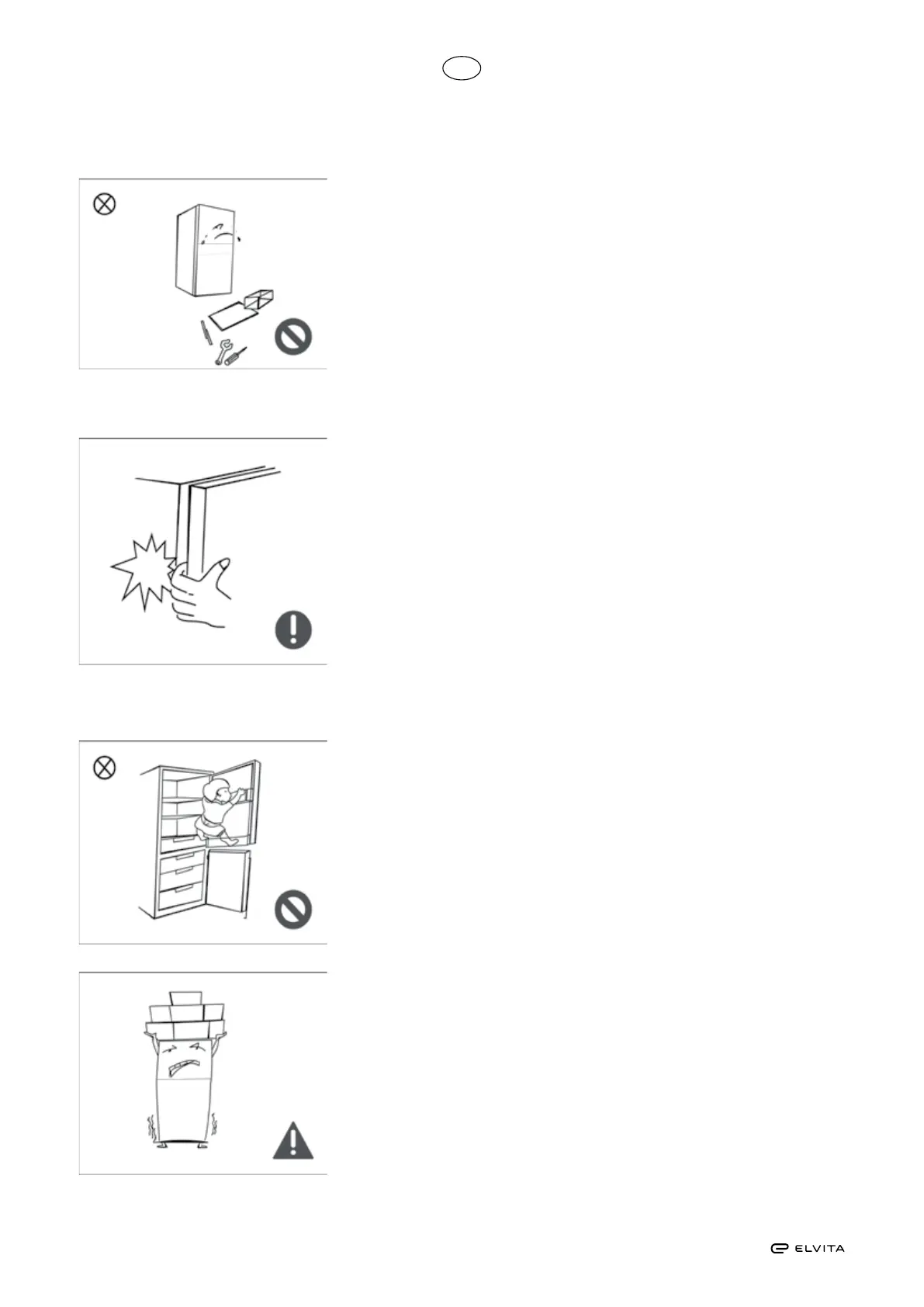 ELVITA