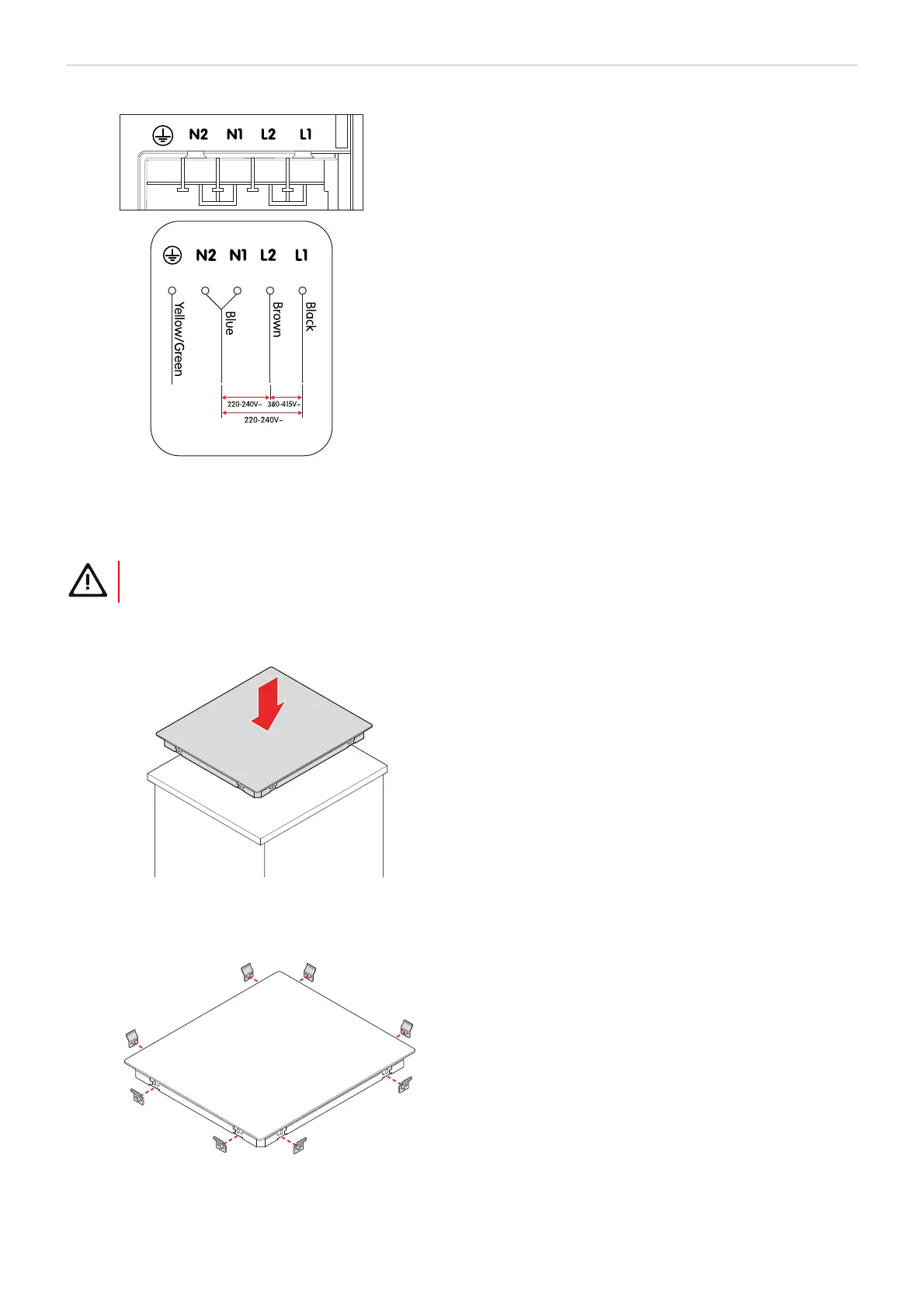 N2 N1 L2 L1

N2 N1 L2 L1

Yellow/Green

Blue

Brown

Black

220-240V~

380-415V~

220-240V~