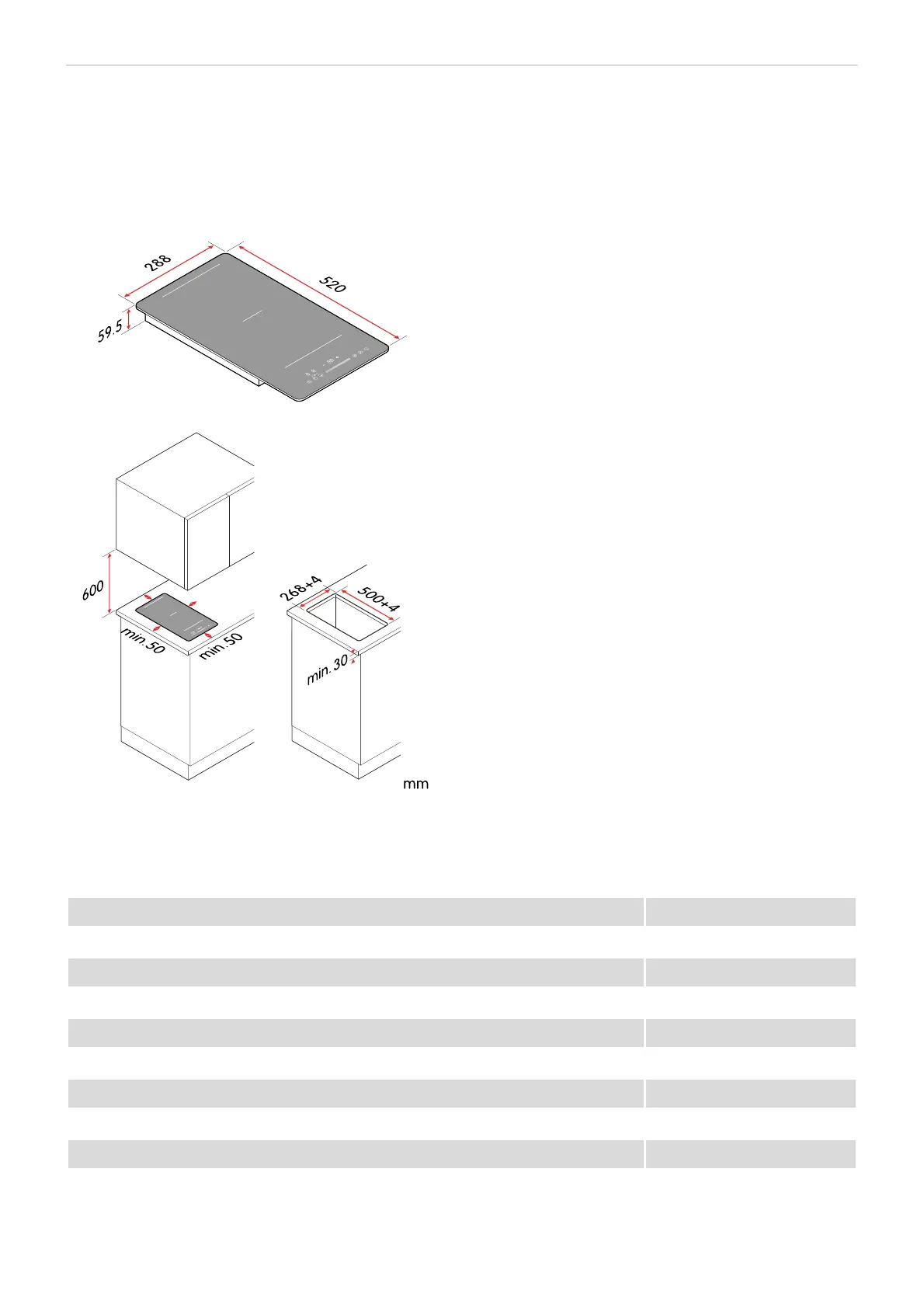 288

520

59.5

600

min.50

min.50

268+4

500+4

min. 30

mm