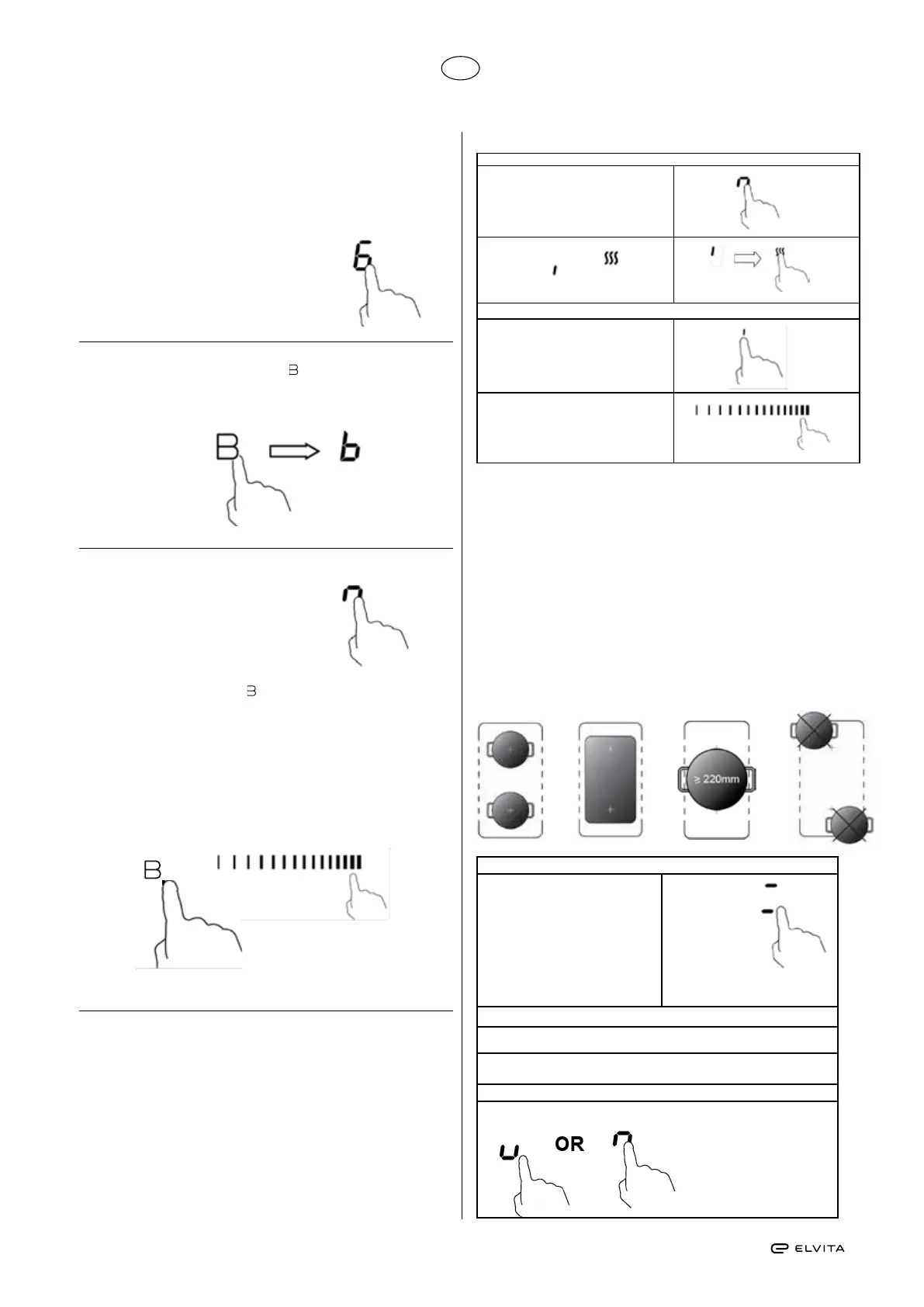 6

B

B

b

B

B

≥ 220mm

OR

ELVITA