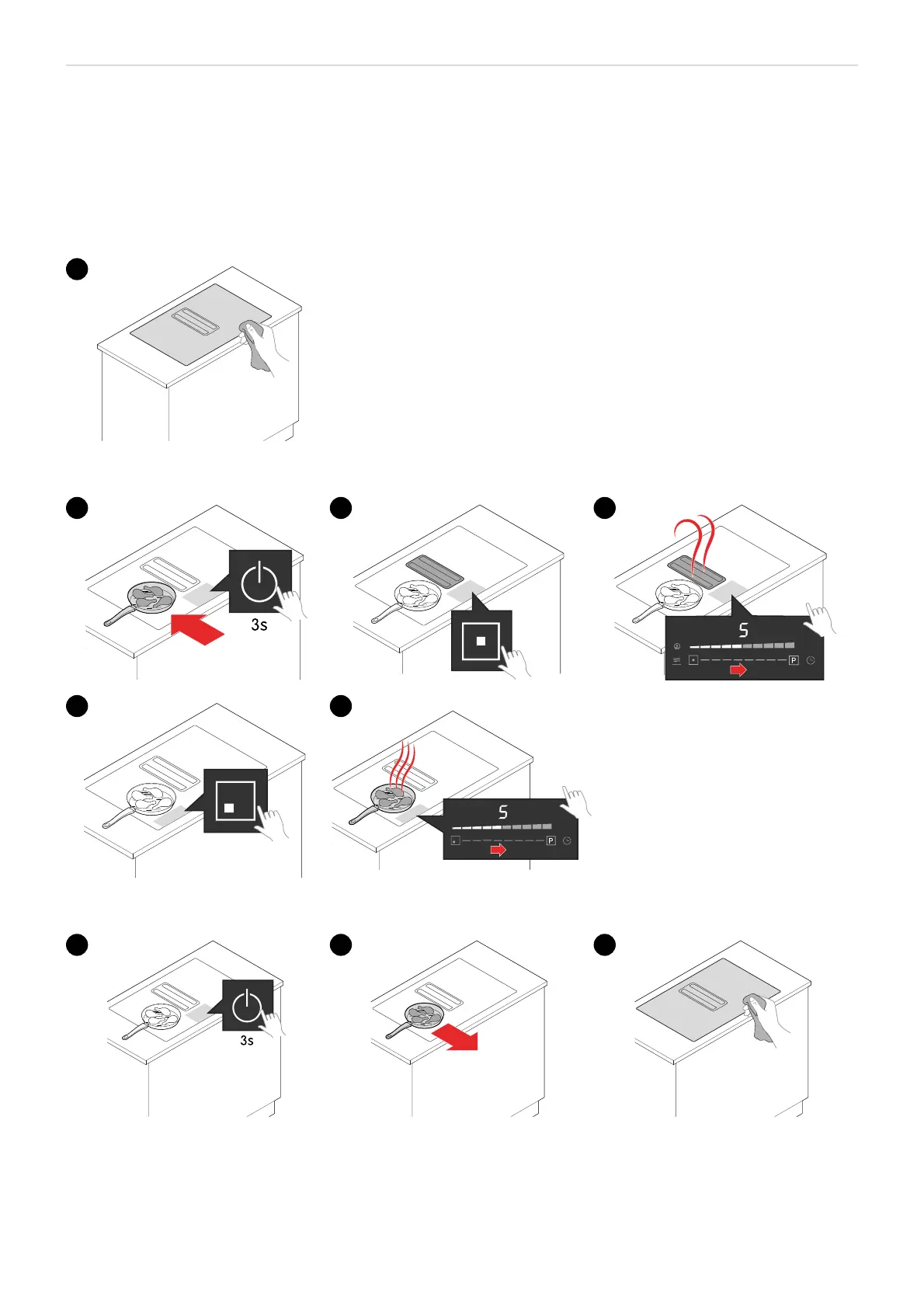 3s

5

P

5

P

3s