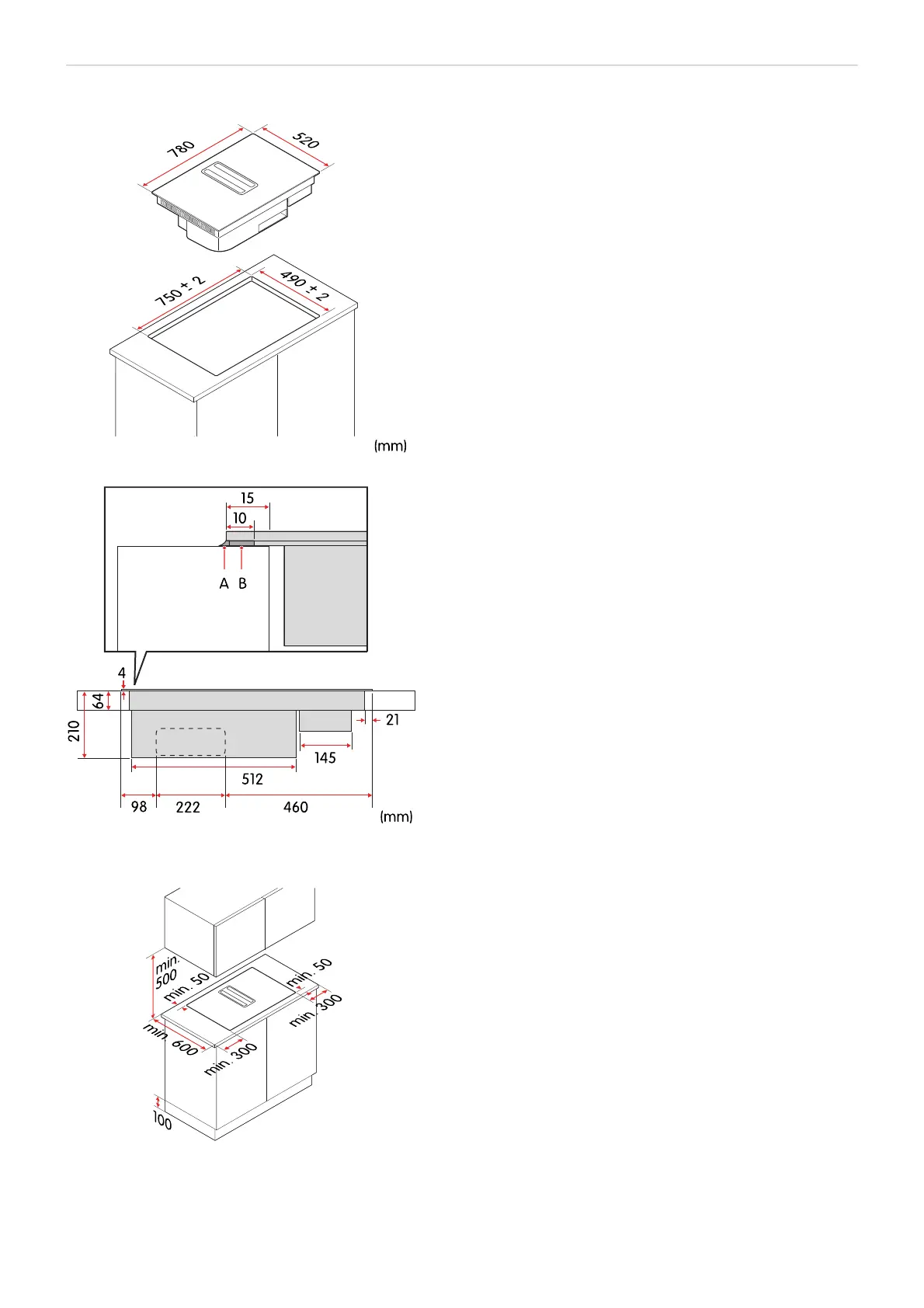 780

520

750 ± 2

490 ± 2

(mm)

15

10

A B

4

64

210

21

145

512

98

222

460

(mm)

min. 500

min. 50

min. 50

min. 300

min. 600

min. 300

100