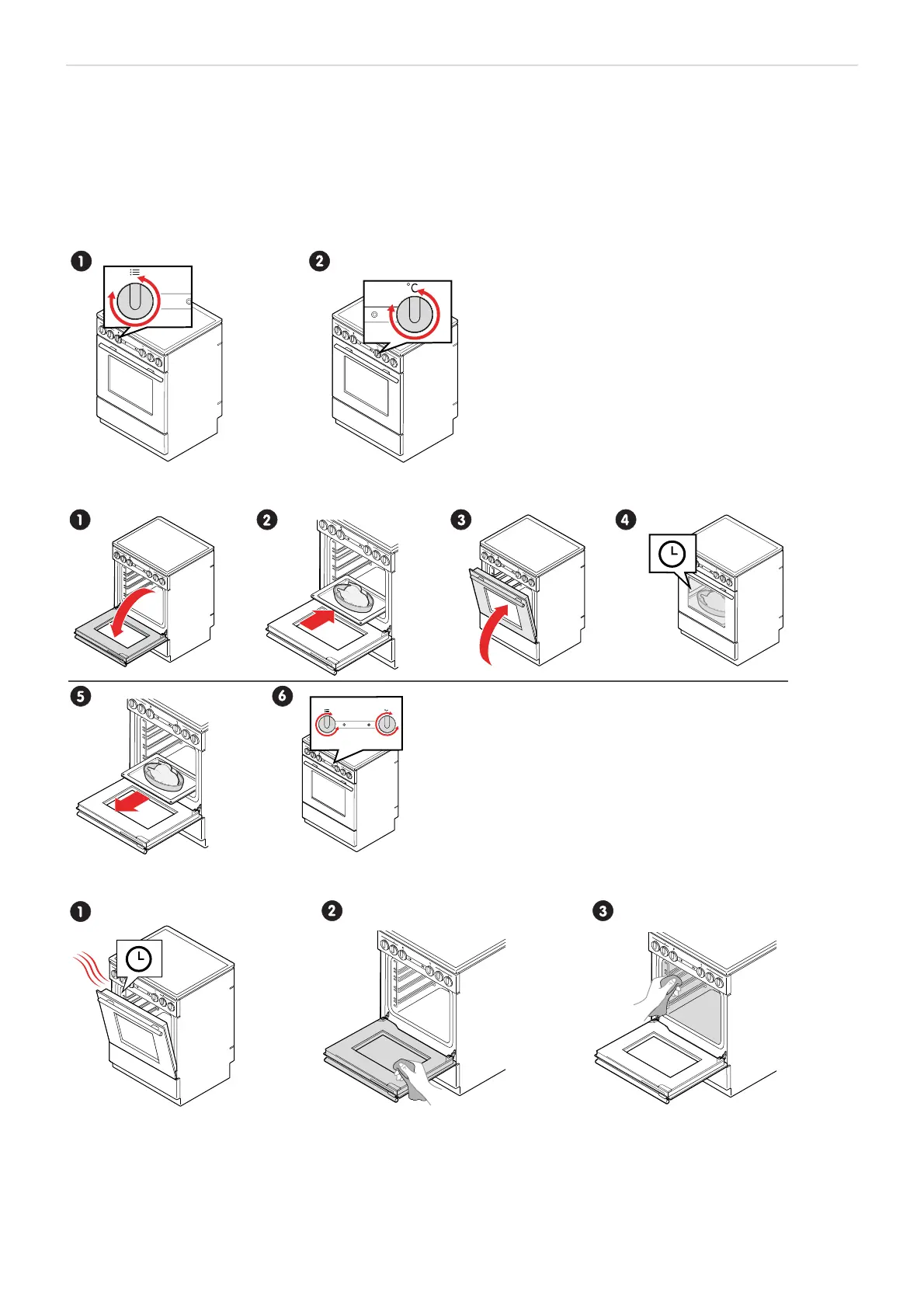 1

2

°C

1

2

3

4

5

6

1

2

3