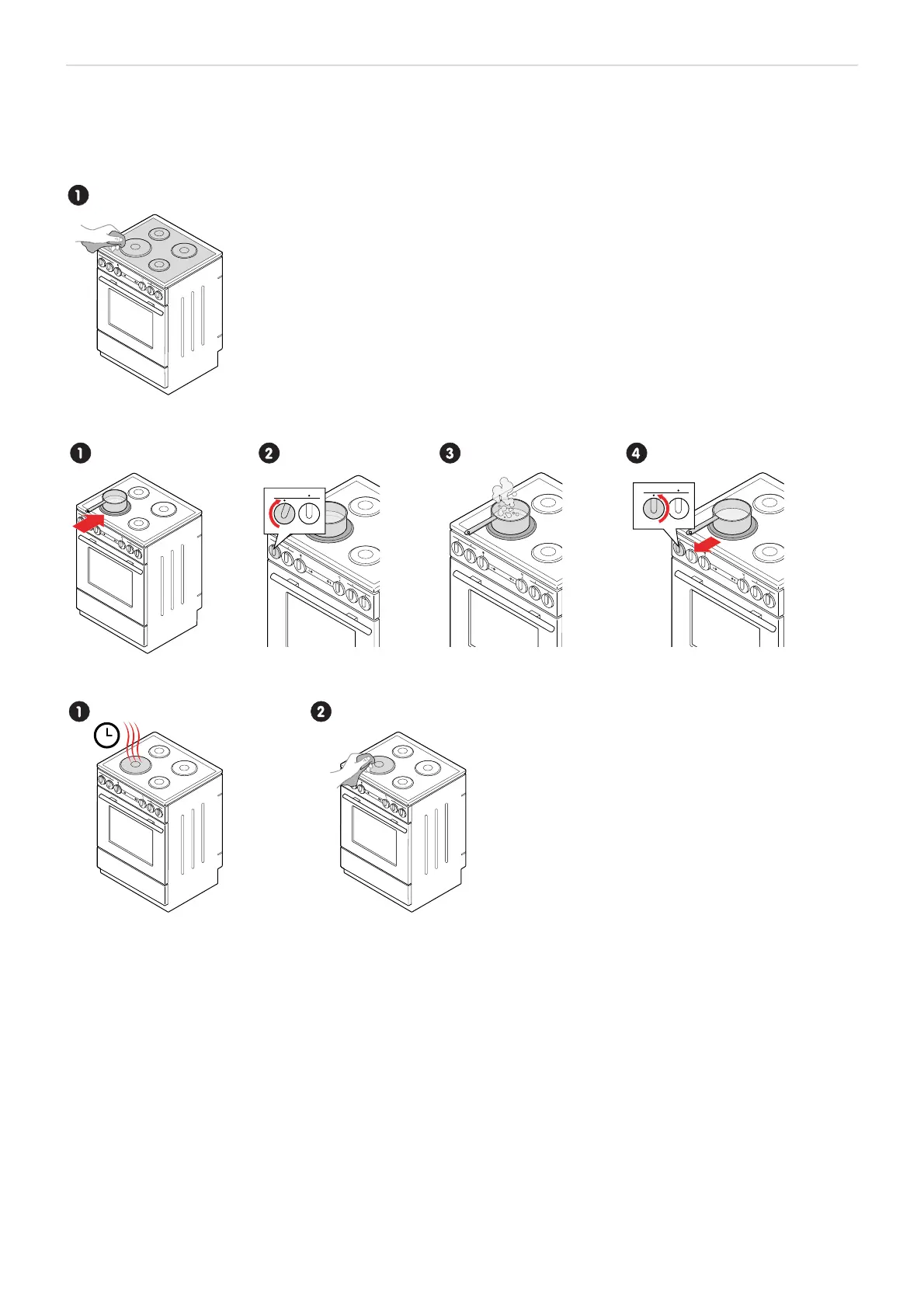 1

1

2

3

4

1

2