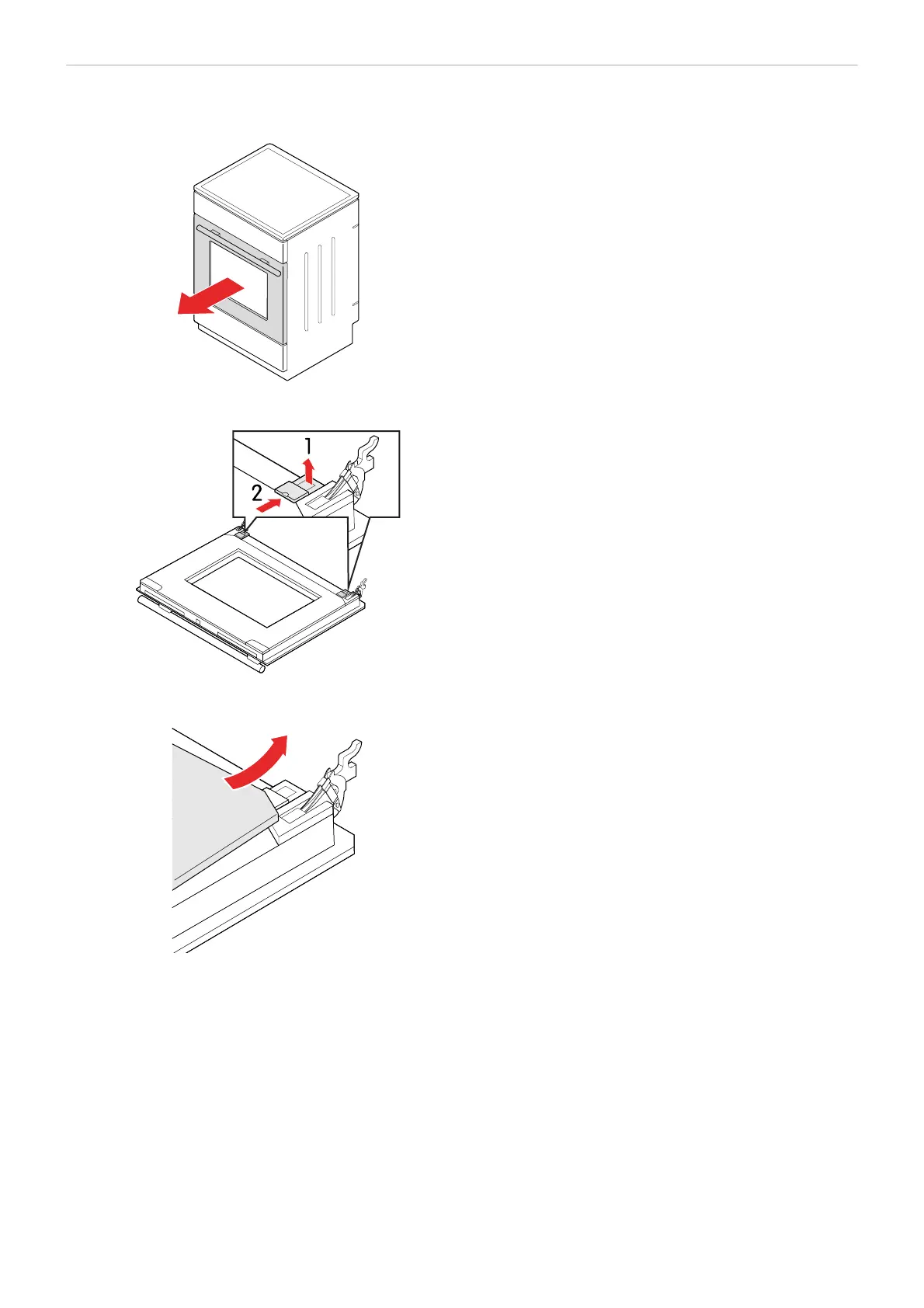 1

2