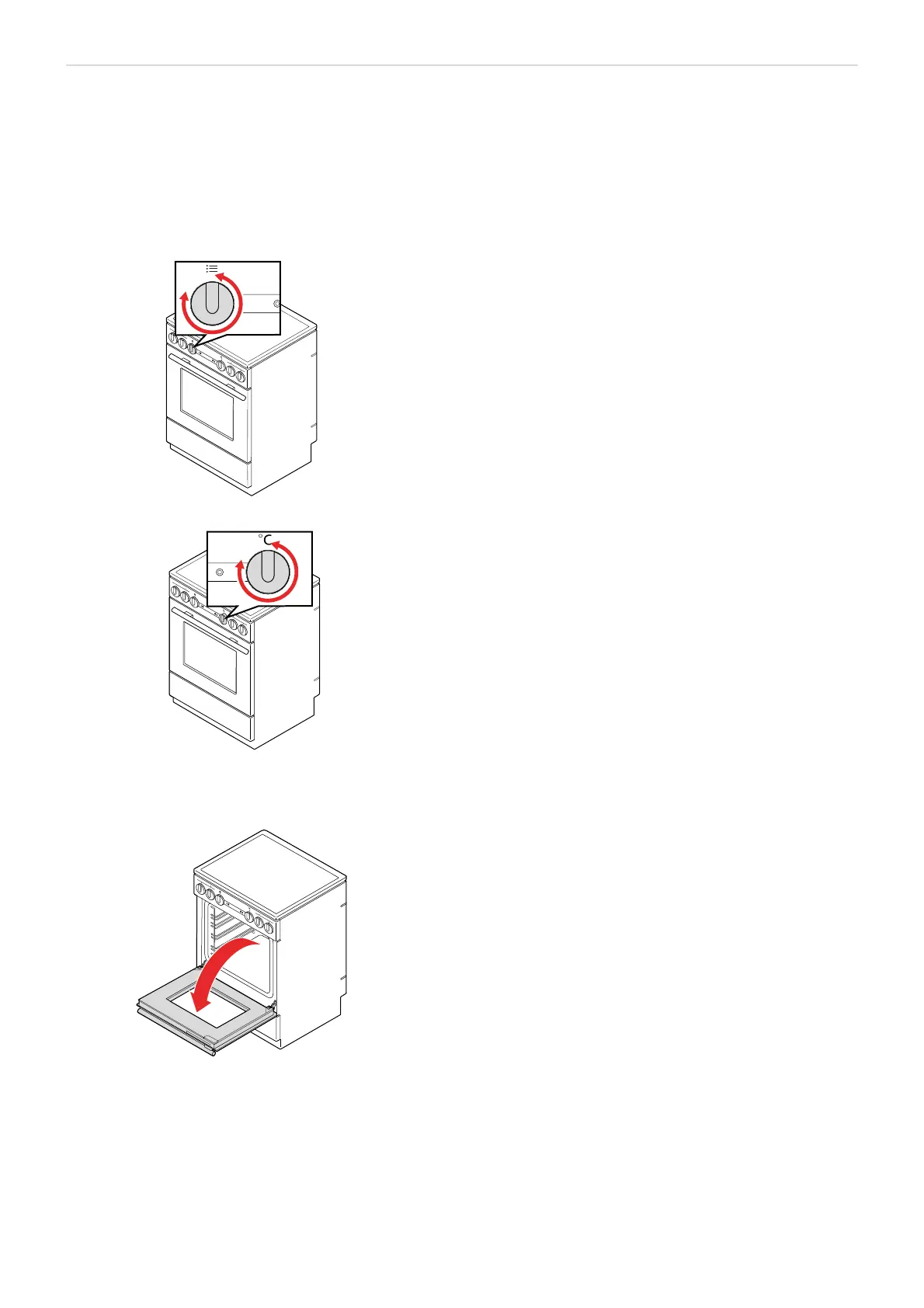 °C