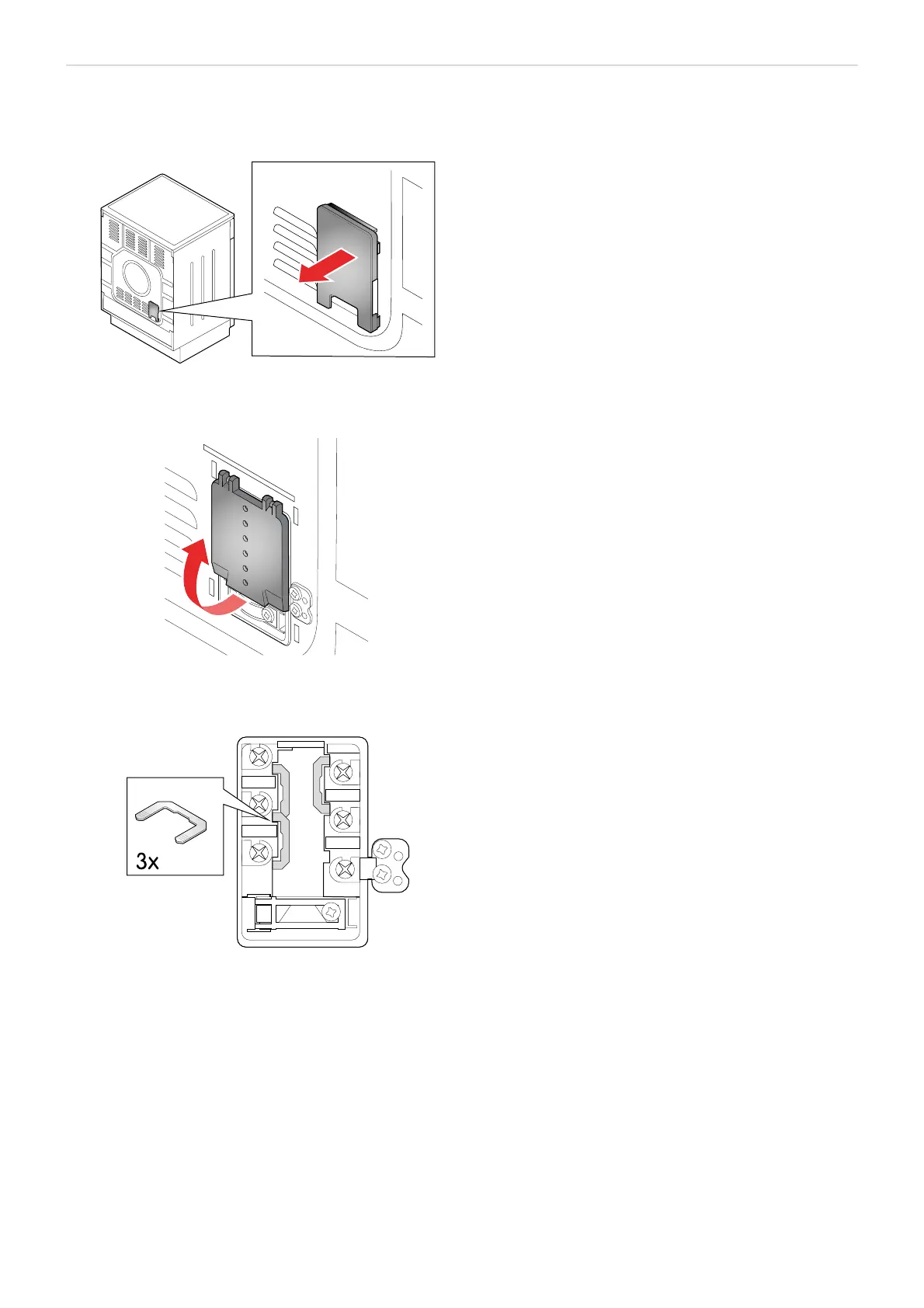 3x