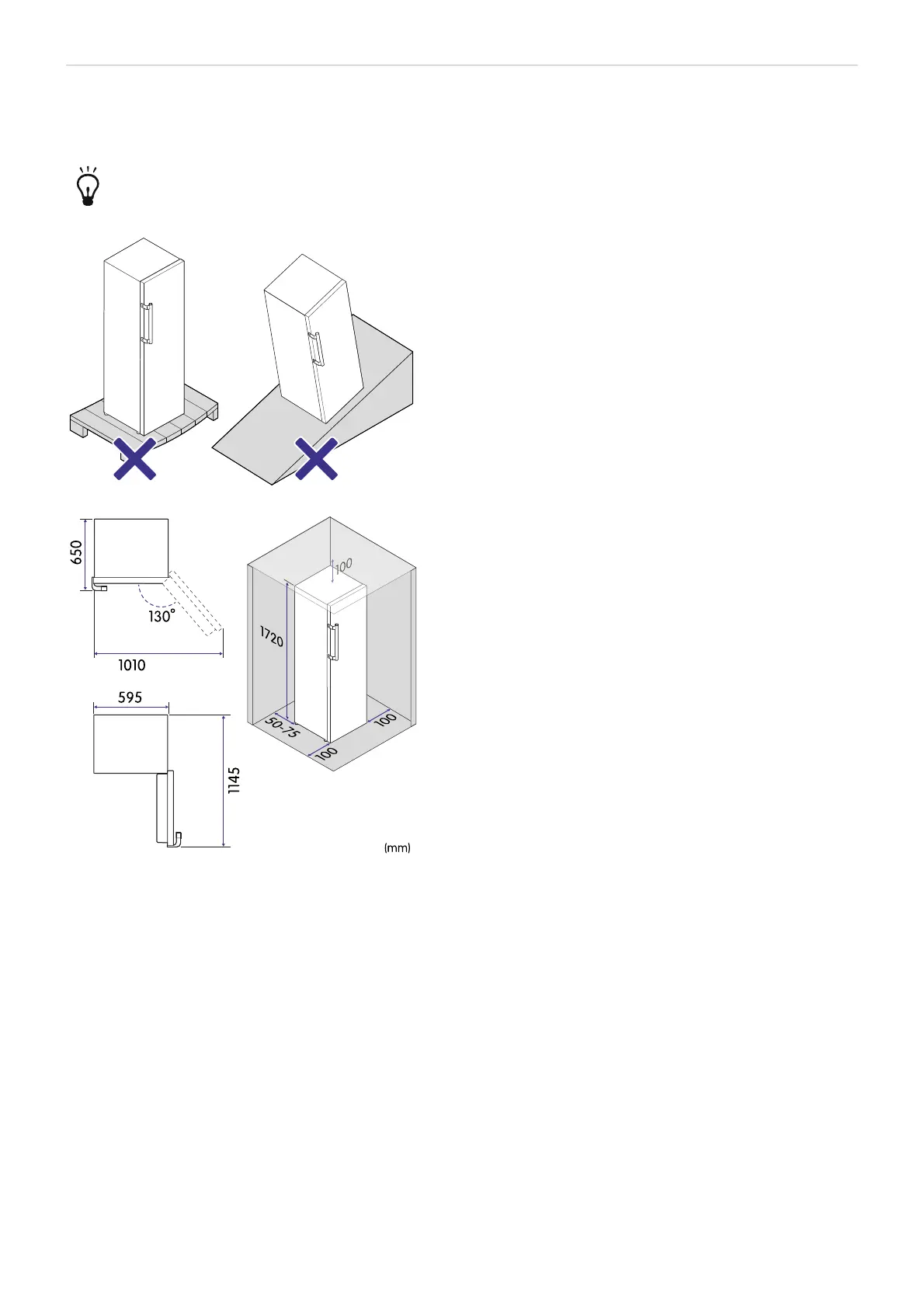 650

130°

1010

595

1145

100

1720

50-75

100

100

(mm)