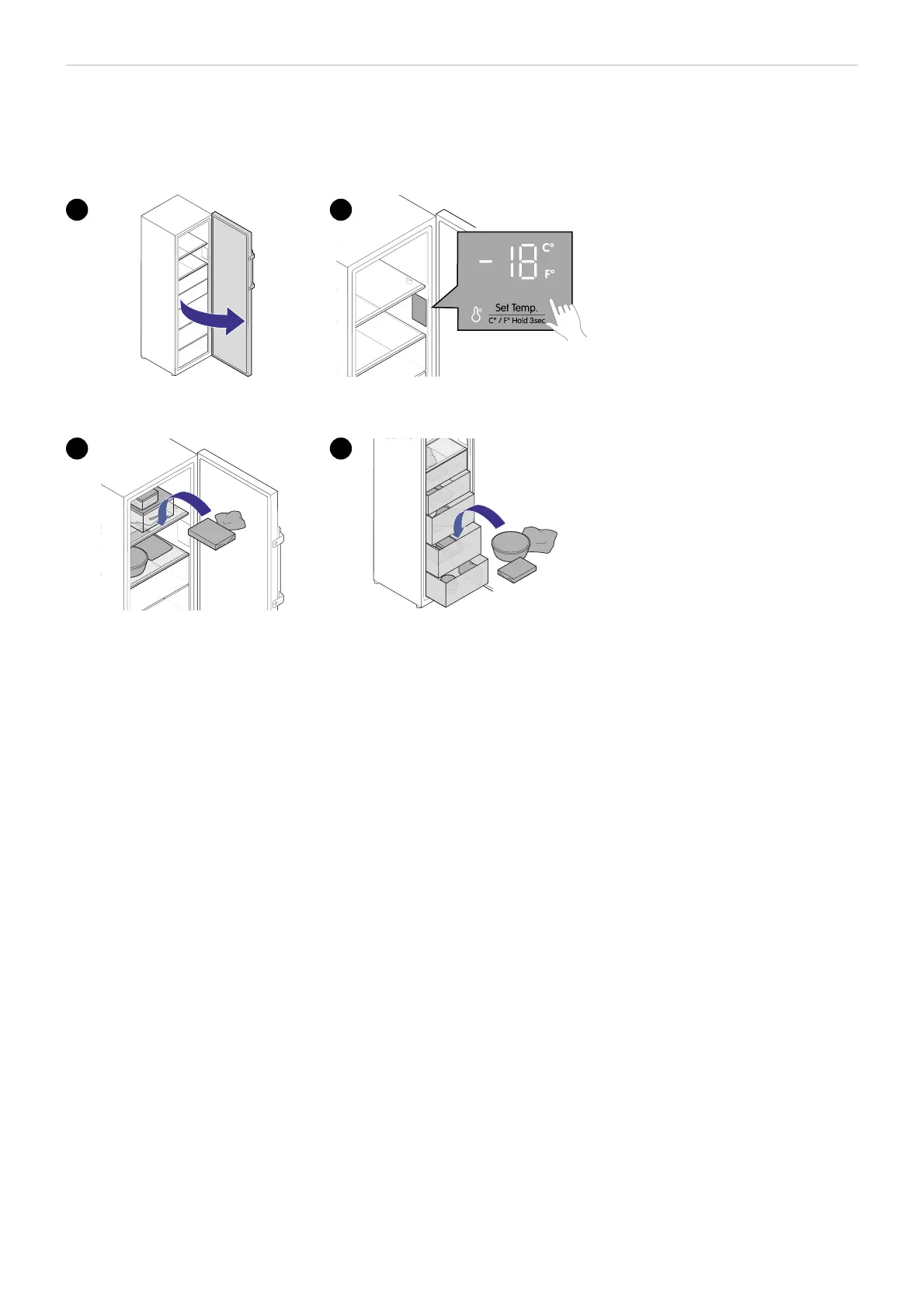 - 18 C° F°

Set Temp.
C° / F° Hold 3sec