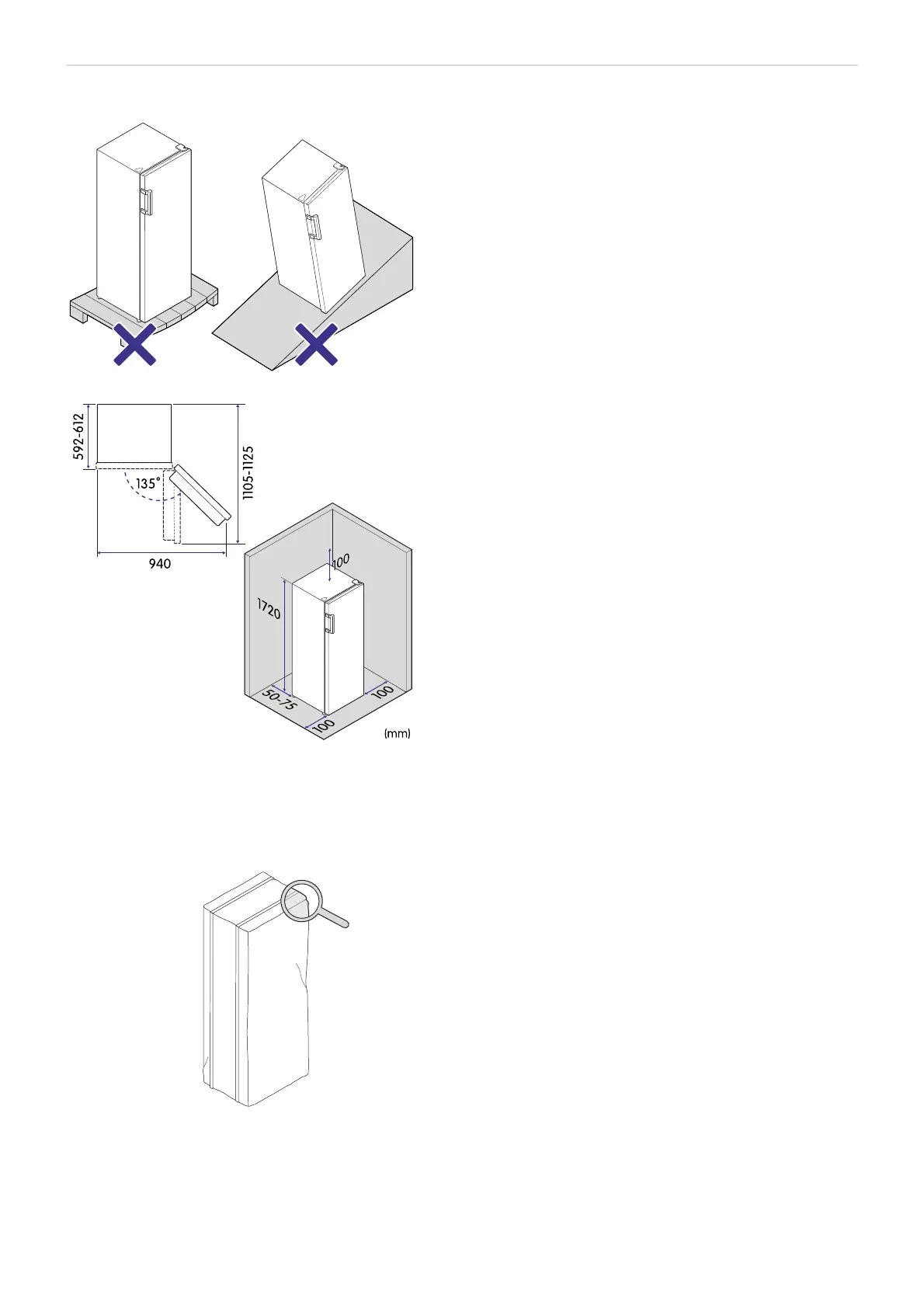 592-612

135°

1105-1125

940

100

1720

50-75

100

100

(mm)