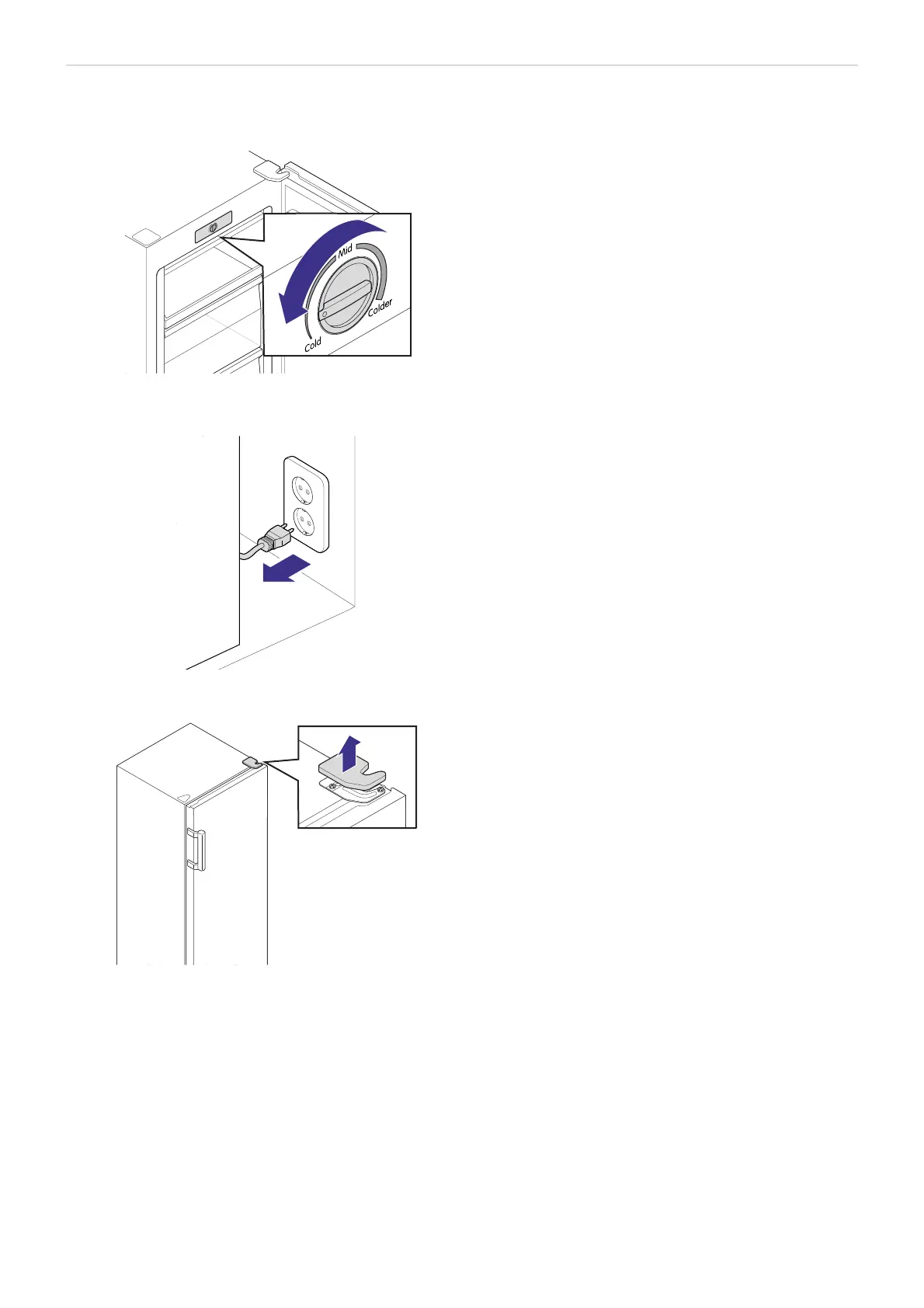 Mid
Colder
Cold