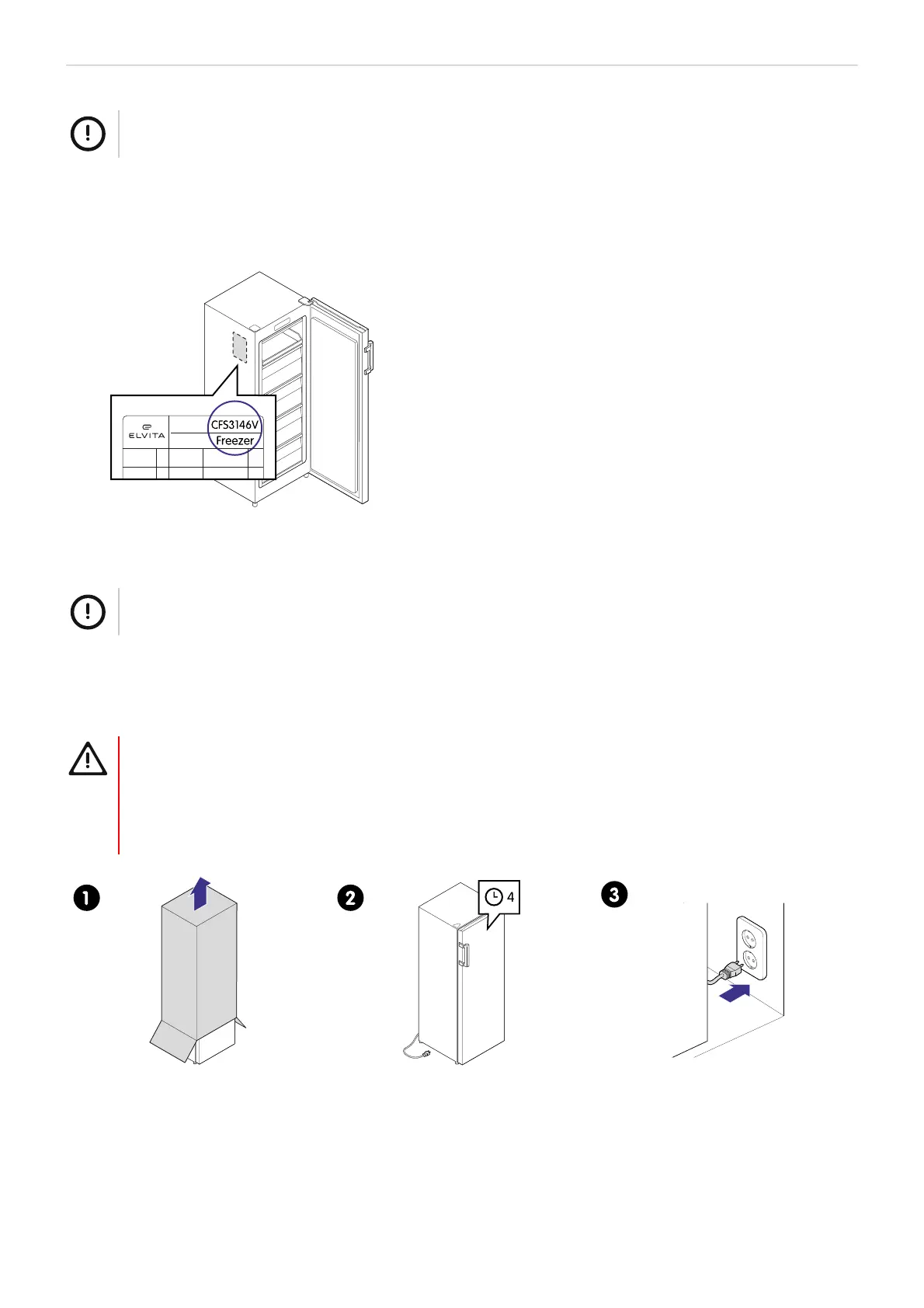 ELVITA

CFS3146V

Freezer

1

2

4

3