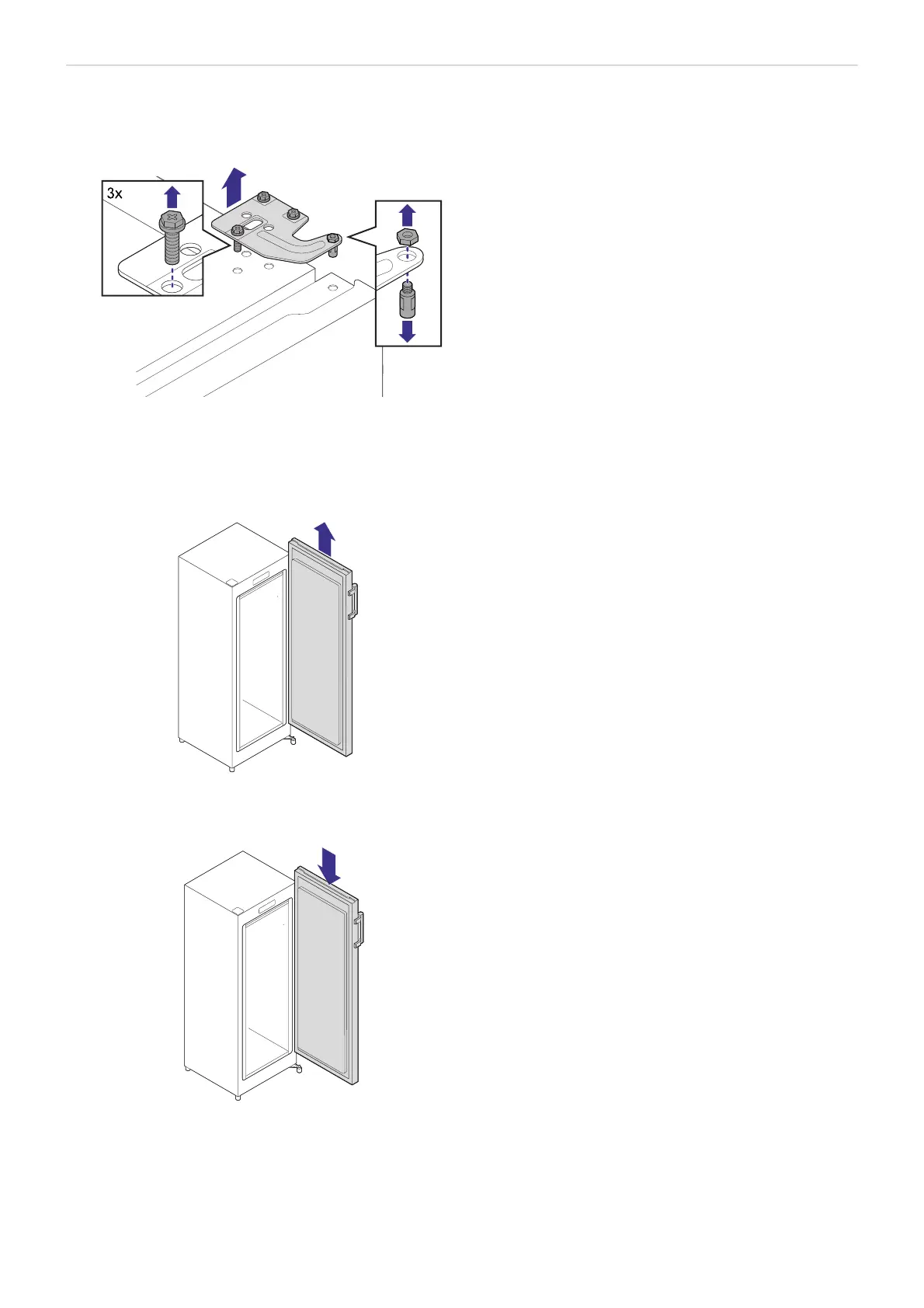 3x