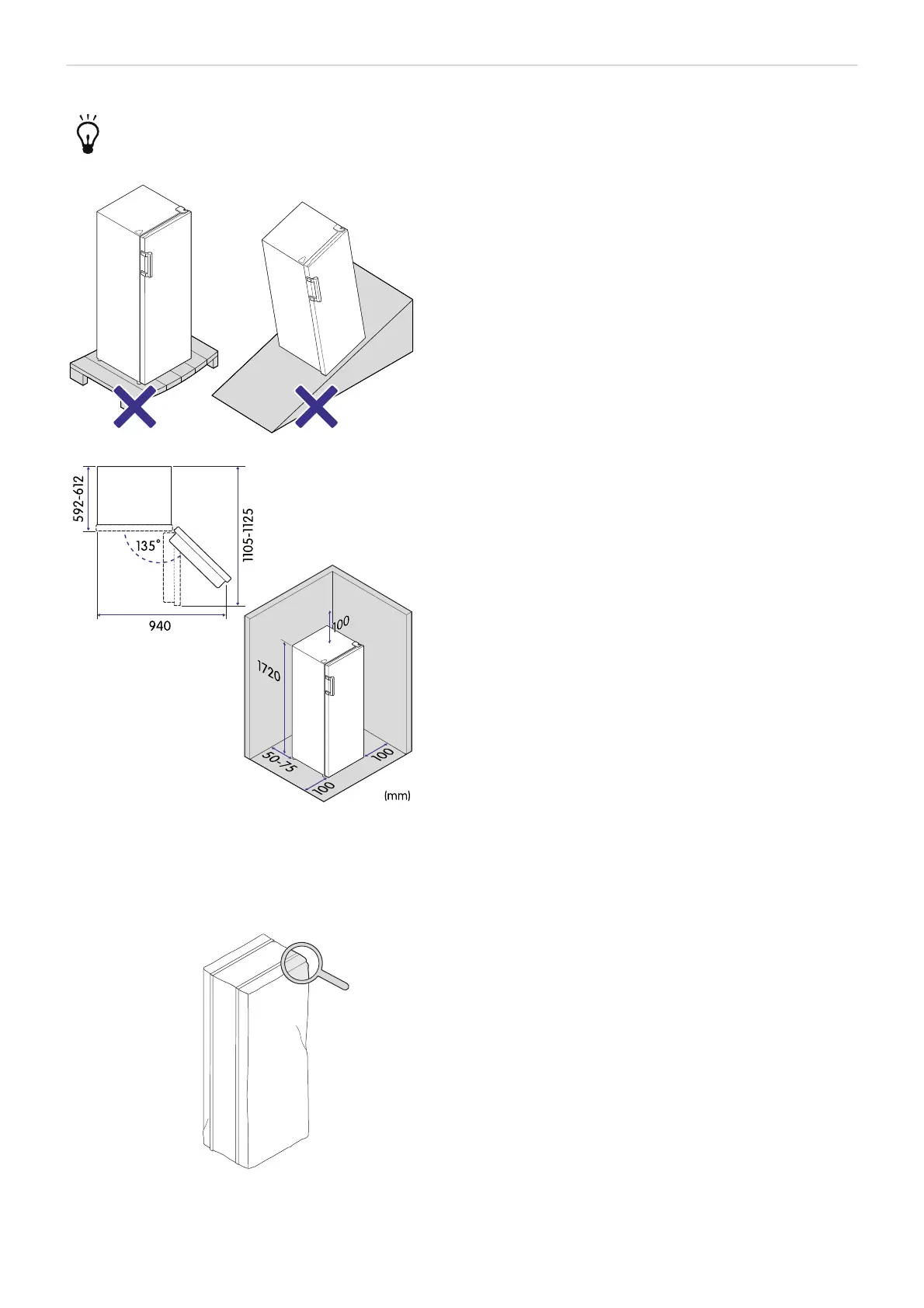 592-612

135°

1105-1125

940

100

1720

50-75

100

100

(mm)