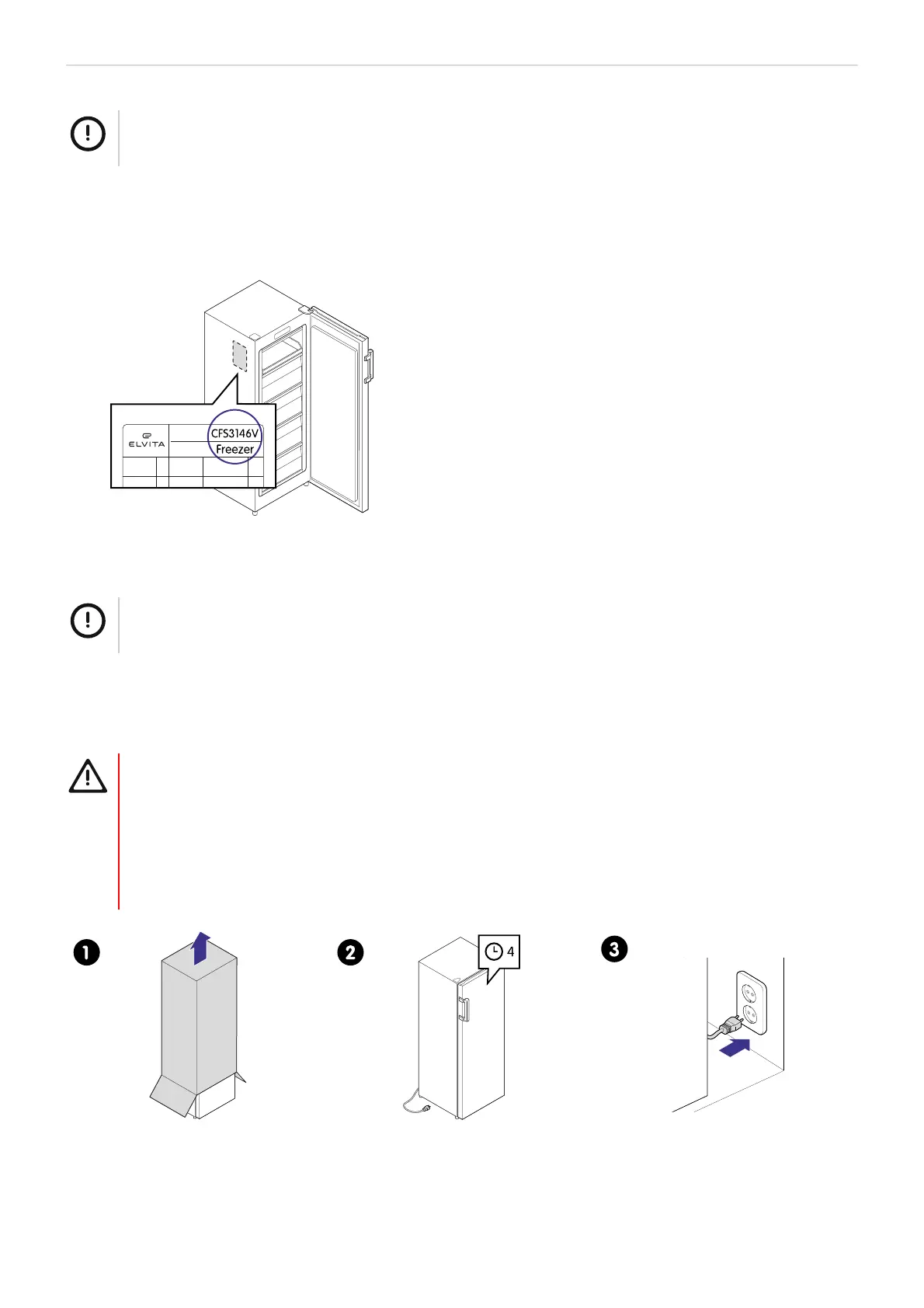 ELVITA

CFS3146V

Freezer

1

2

4

3