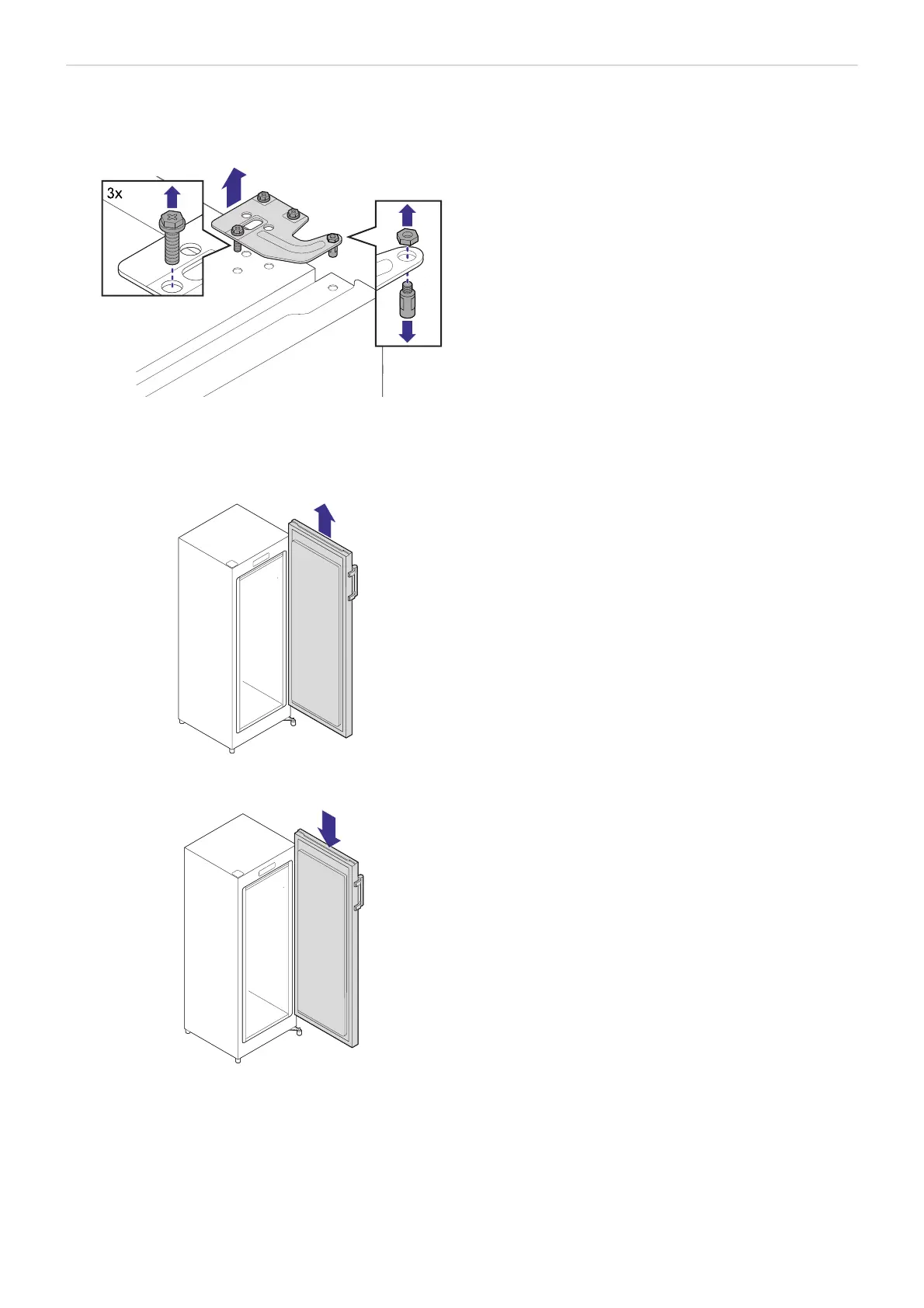 3x