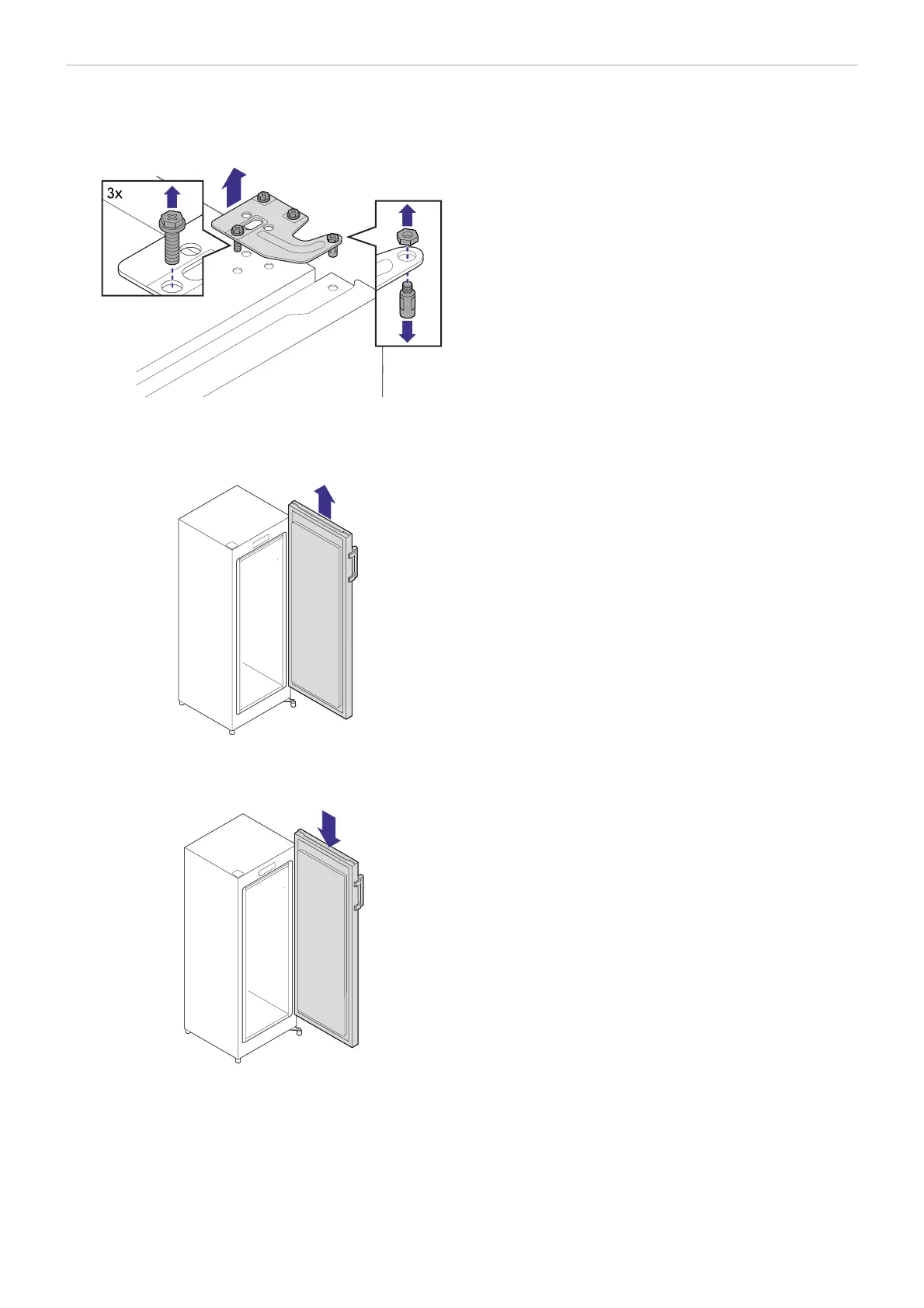 3x