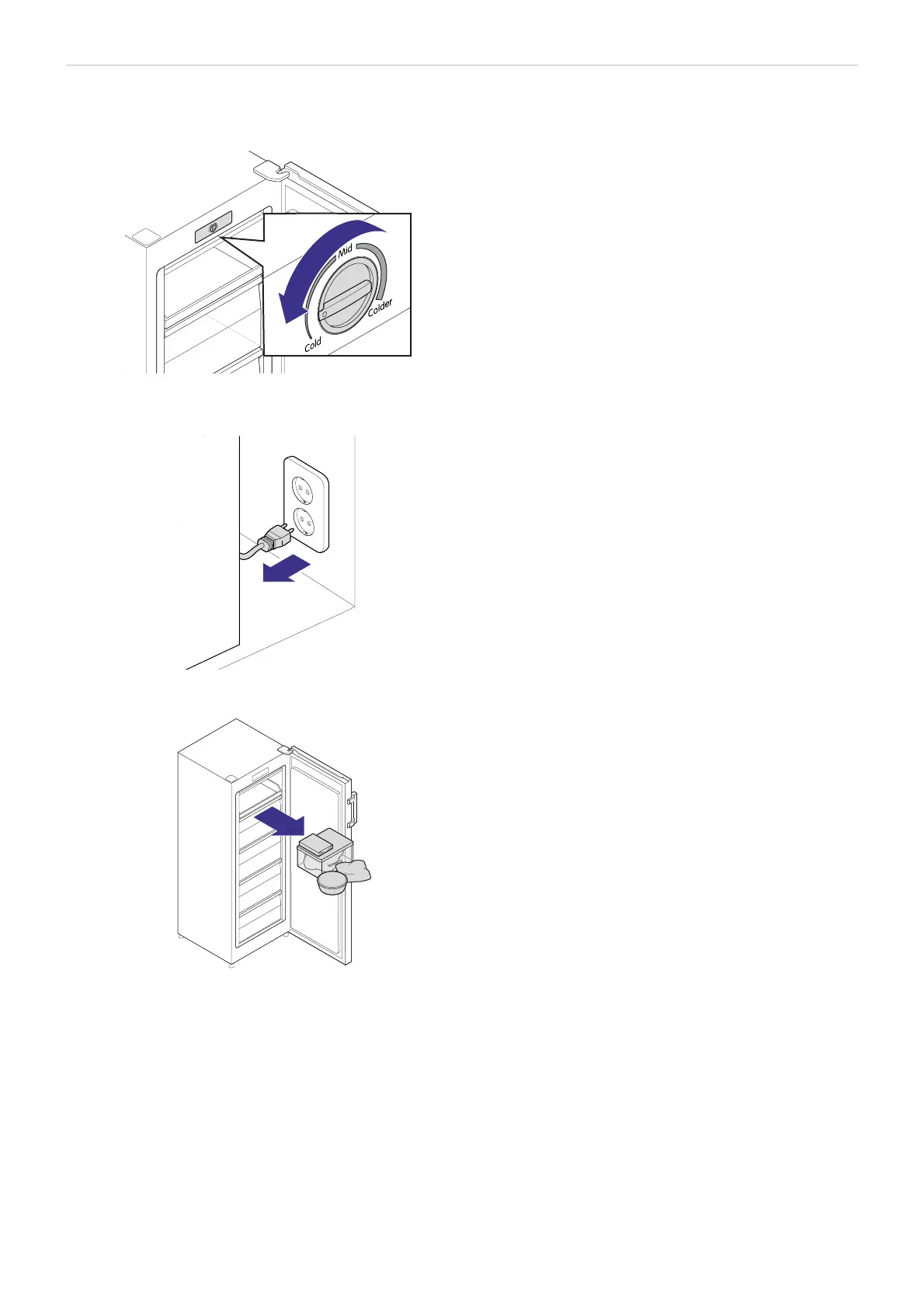 Mid
Colder
Cold