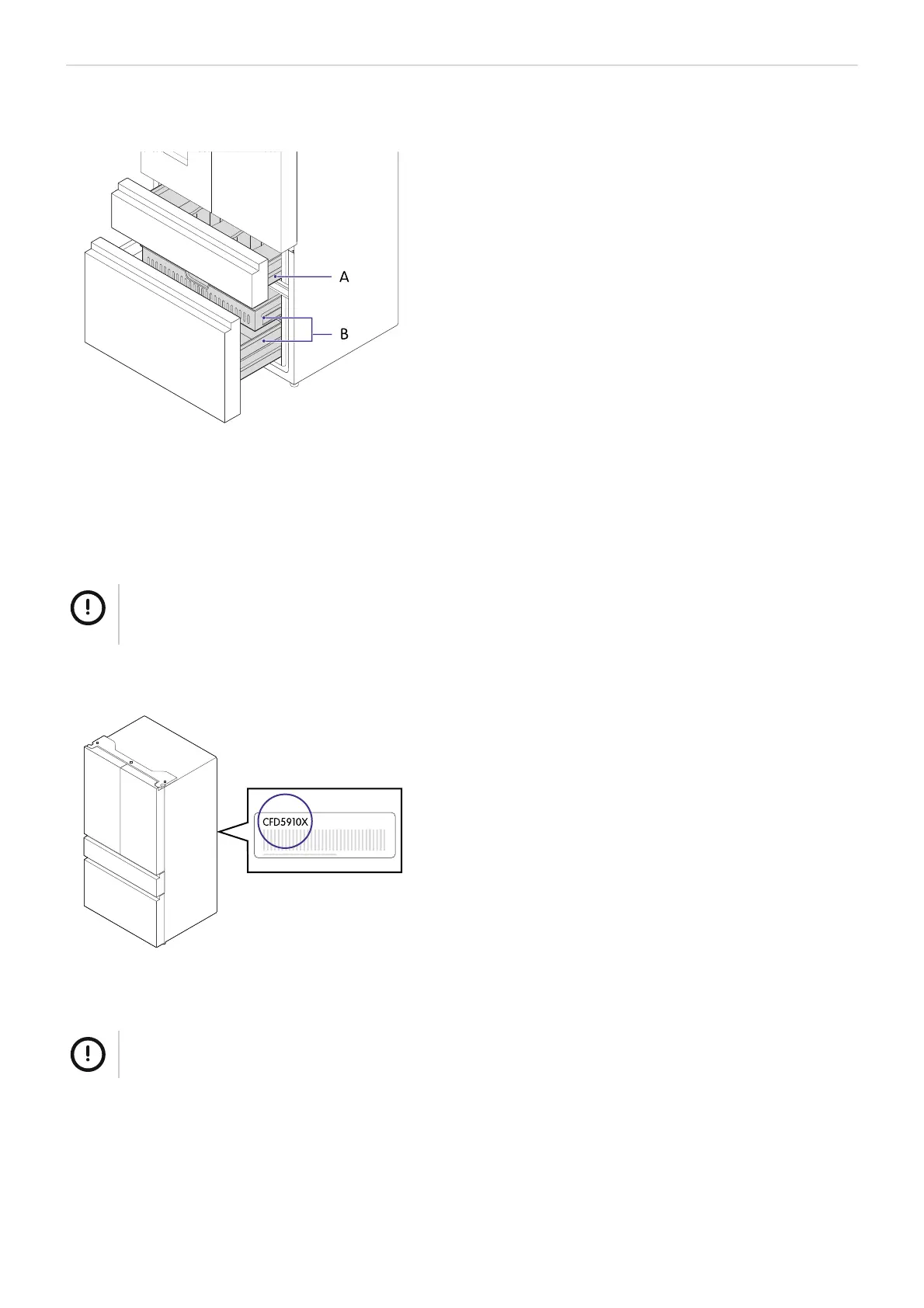 A

B

CFD5910X